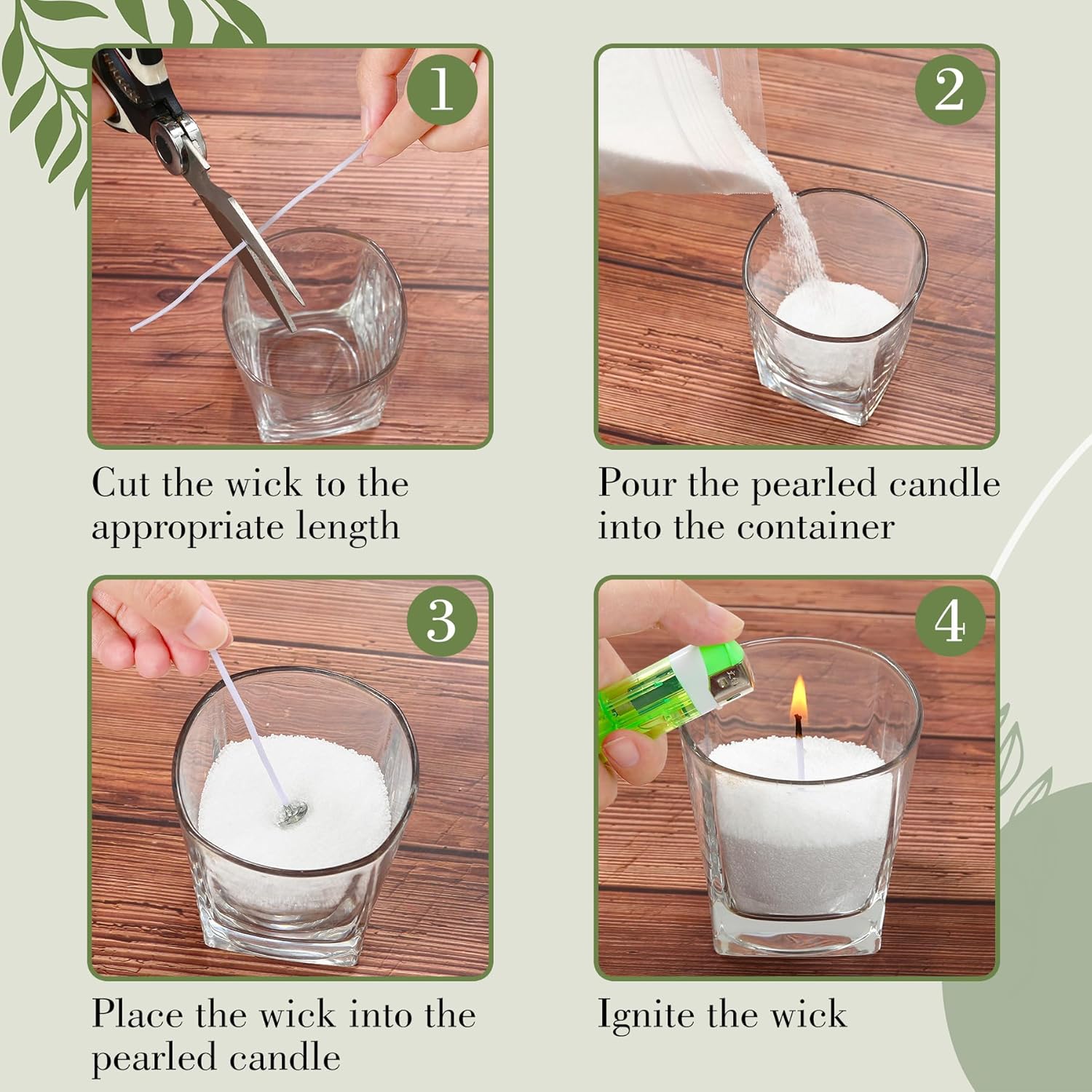 1

Cut the wick to the appropriate length

2

Pour the pearled candle into the container

3

Place the wick into the pearled candle

4

Ignite the wick