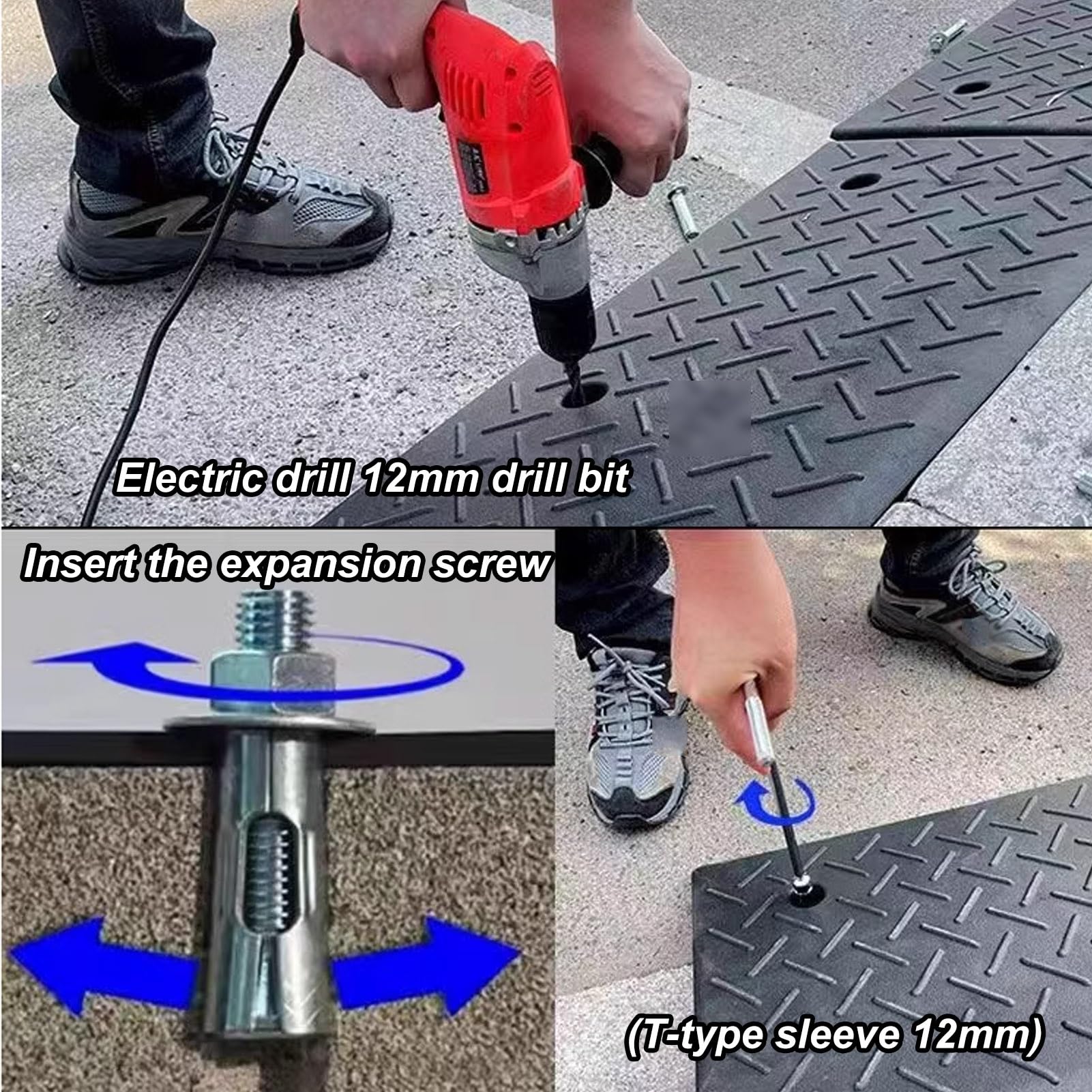 Electric drill 12mm drill bit

Insert the expansion screw

(T-type sleeve 12mm)