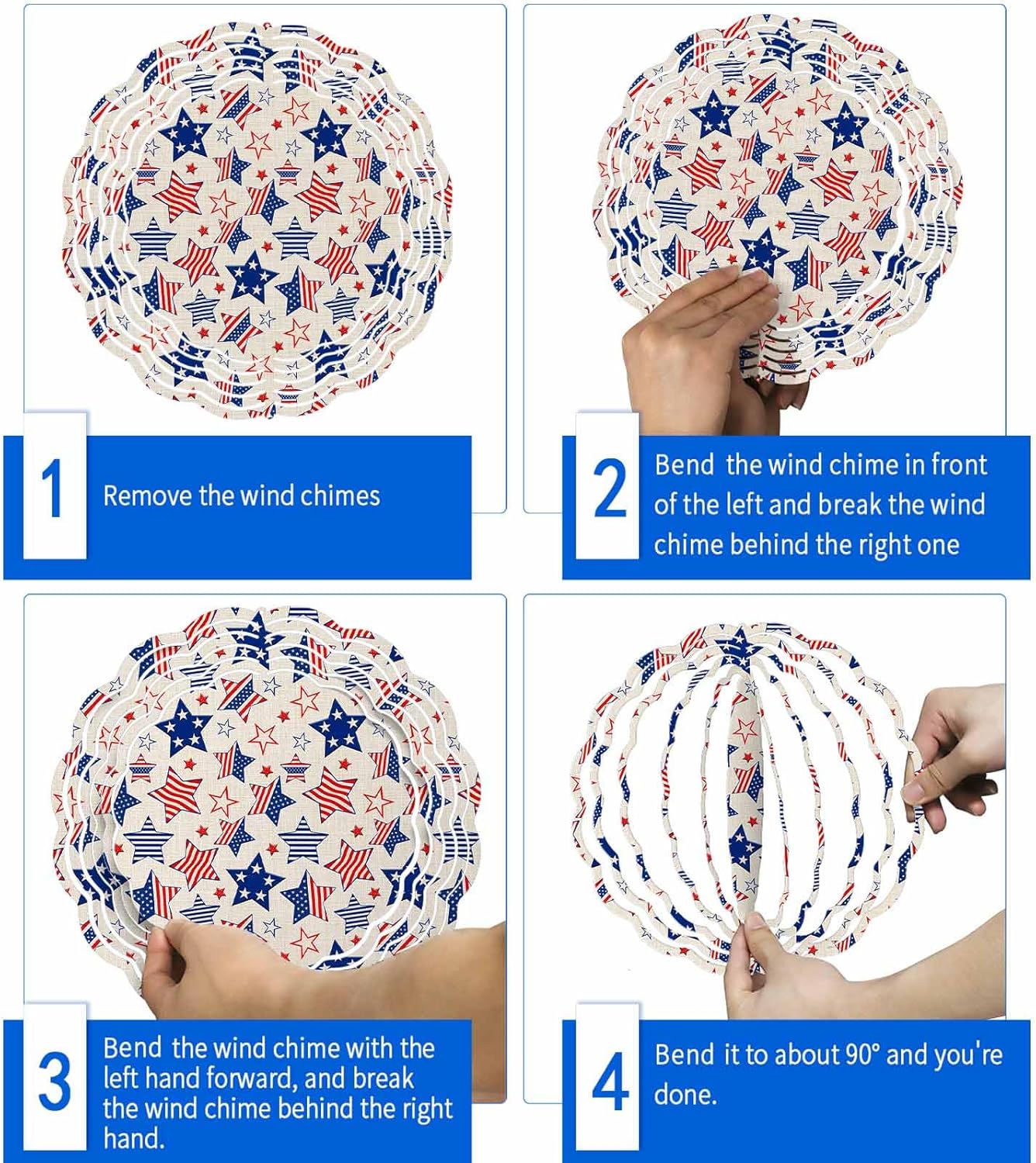 1
Remove the wind chimes

2
Bend the wind chime in front of the left and break the wind chime behind the right one

3
Bend the wind chime with the left hand forward, and break the wind chime behind the right hand.

4
Bend it to about 90° and you're done.