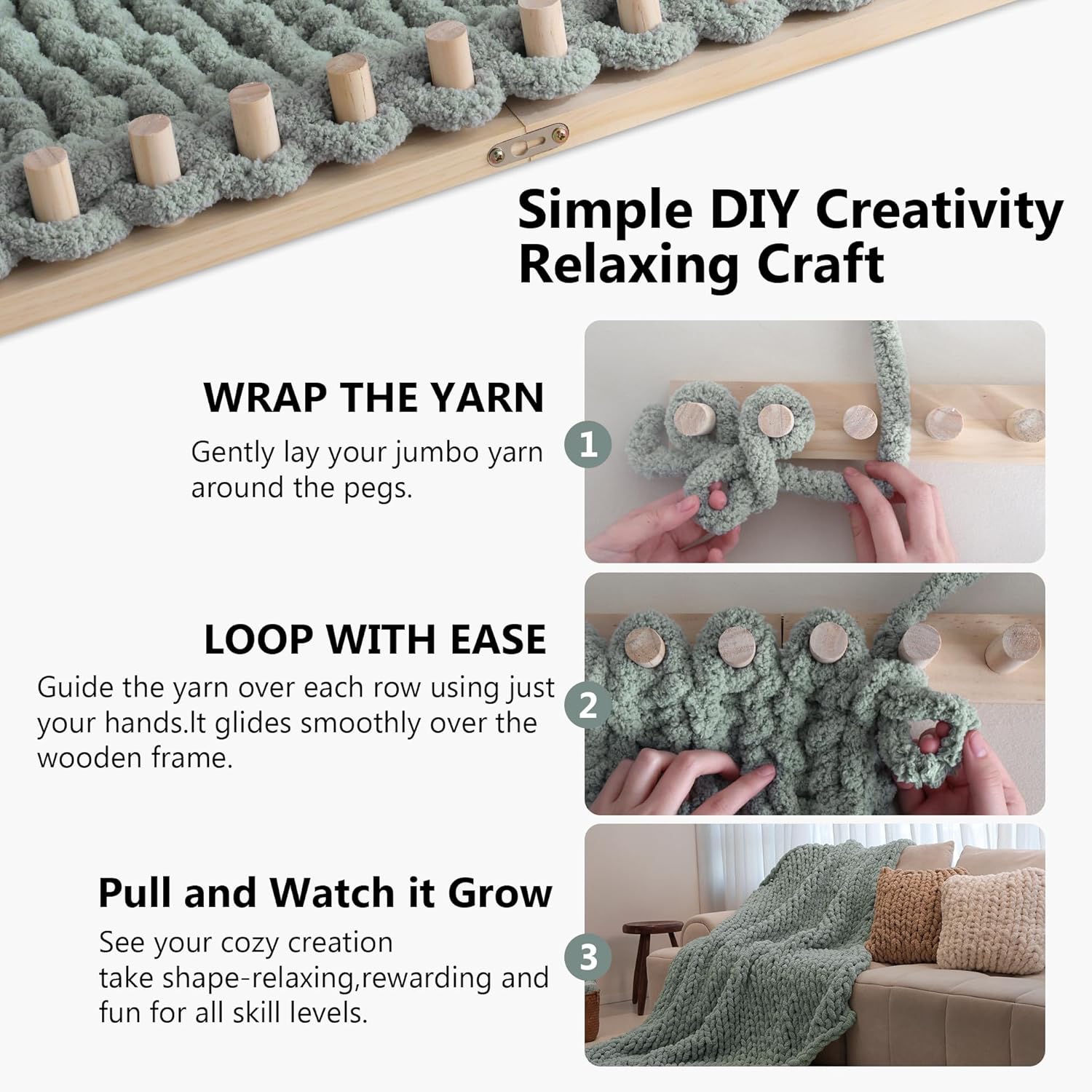 Simple DIY Creativity
Relaxing Craft

WRAP THE YARN
Gently lay your jumbo yarn around the pegs.

1

LOOP WITH EASE
Guide the yarn over each row using just your hands.It glides smoothly over the wooden frame.

2

Pull and Watch it Grow
See your cozy creation take shape-relaxing,rewarding and fun for all skill levels.

3