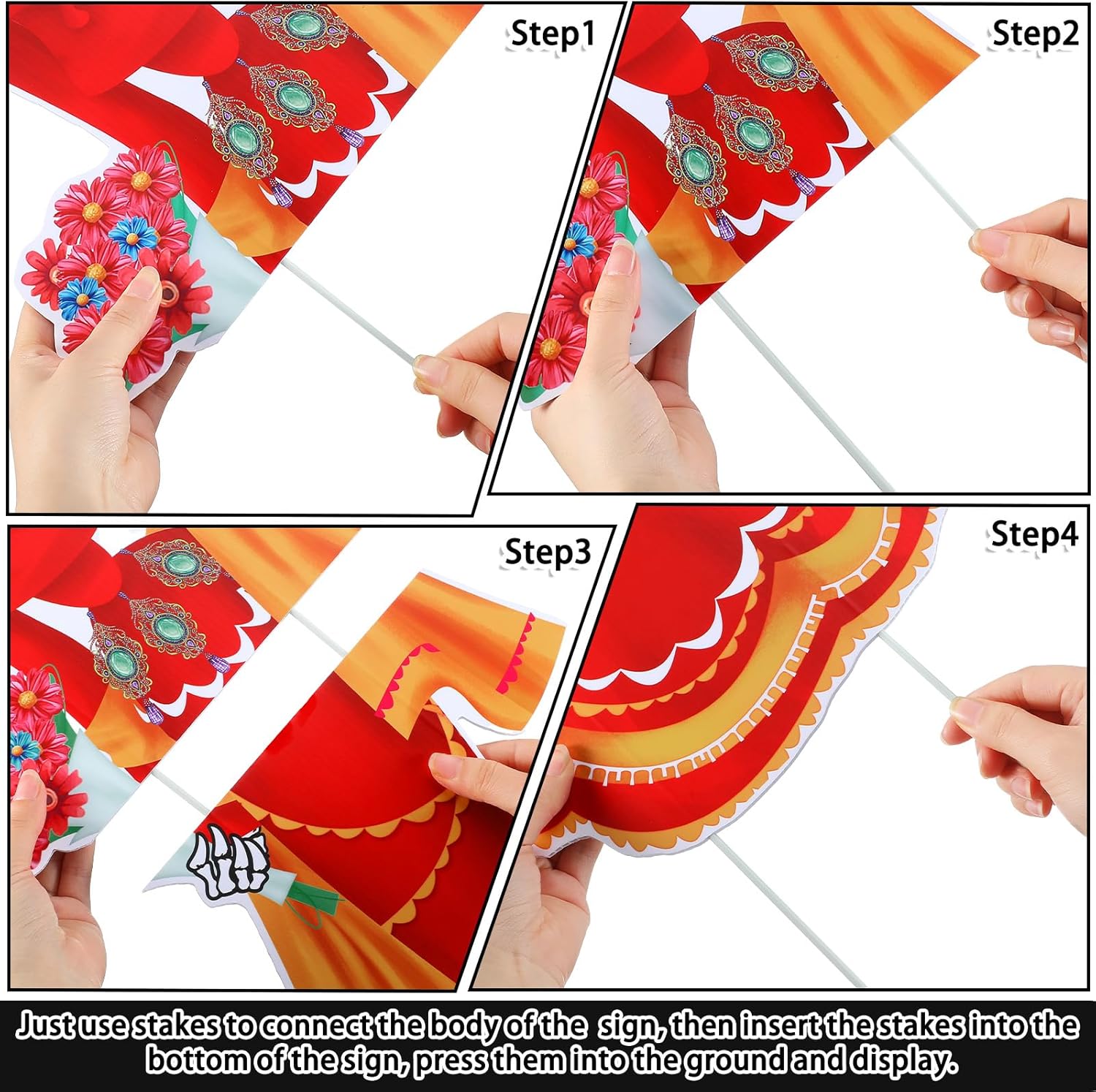 Step1

Step2

Step3

Step4

Just use stakes to connect the body of the sign, then insert the stakes into the bottom of the sign, press them into the ground and display.