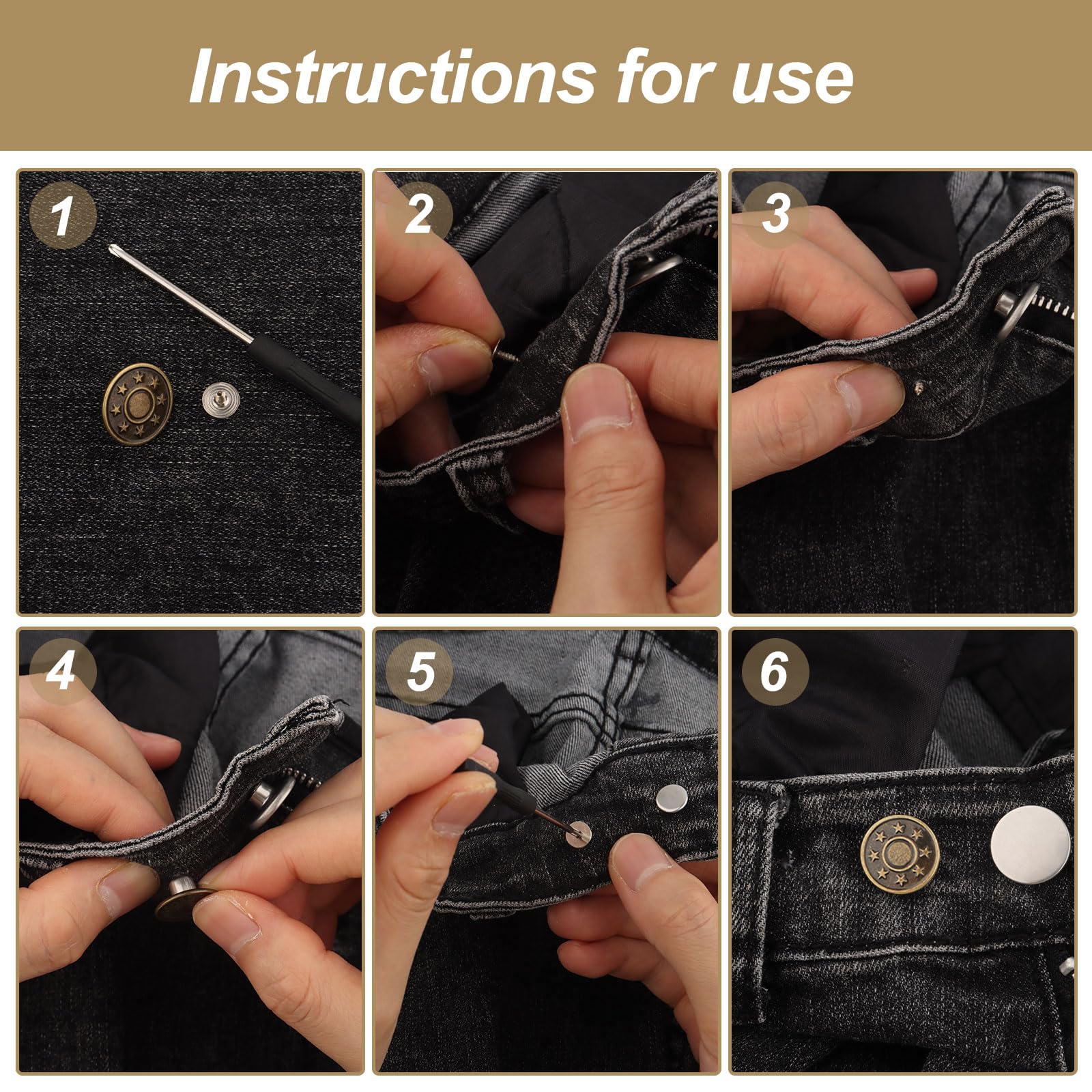 Instructions for use

1

2

3

4

5

6