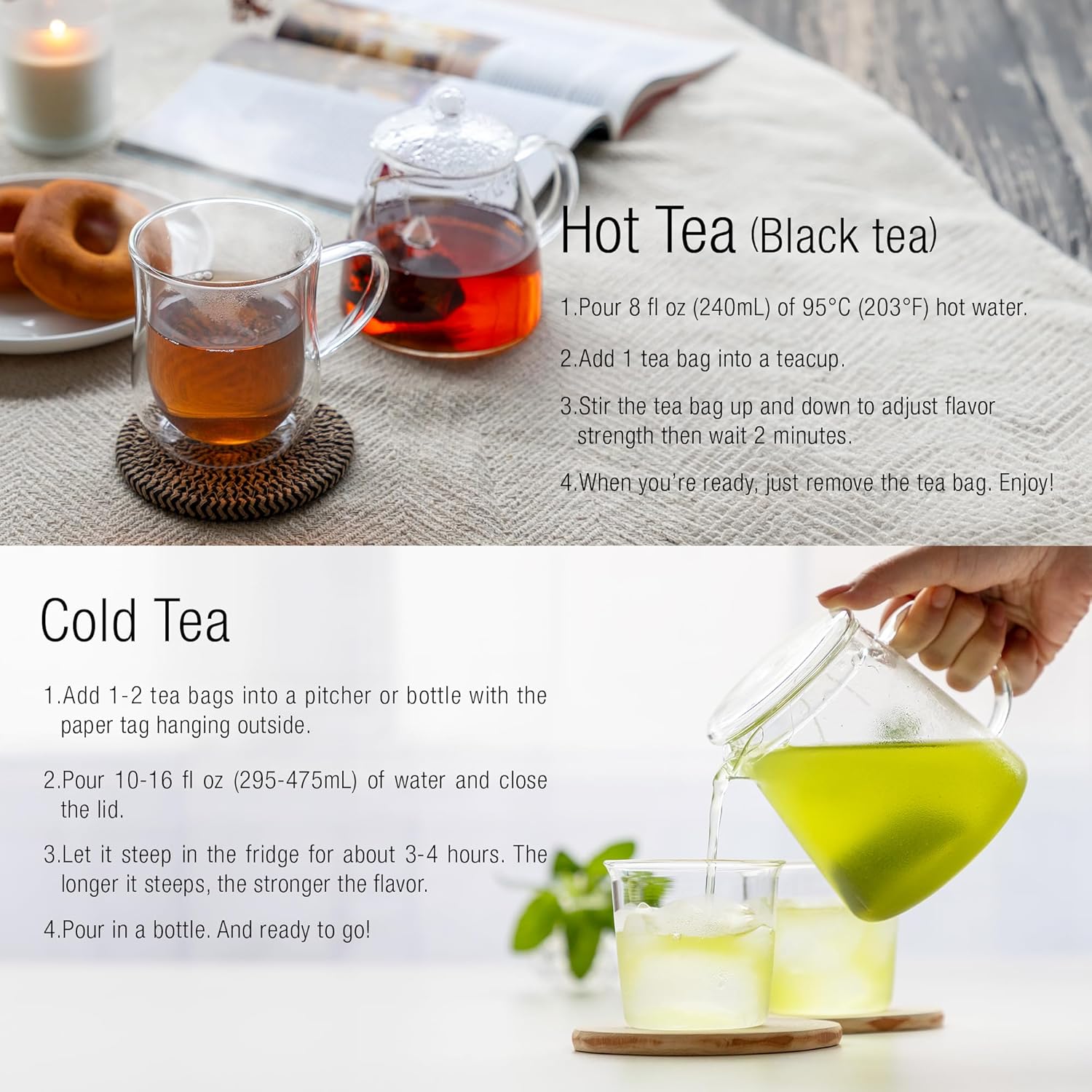 Hot Tea (Black tea)

1.Pour 8 fl oz (240mL) of 95°C (203°F) hot water.

2.Add 1 tea bag into a teacup.

3.Stir the tea bag up and down to adjust flavor strength then wait 2 minutes.

4.When you're ready, just remove the tea bag. Enjoy!

Cold Tea

1.Add 1-2 tea bags into a pitcher or bottle with the paper tag hanging outside.

2.Pour 10-16 fl oz (295-475mL) of water and close the lid.

3.Let it steep in the fridge for about 3-4 hours. The longer it steeps, the stronger the flavor.

4.Pour in a bottle. And ready to go!