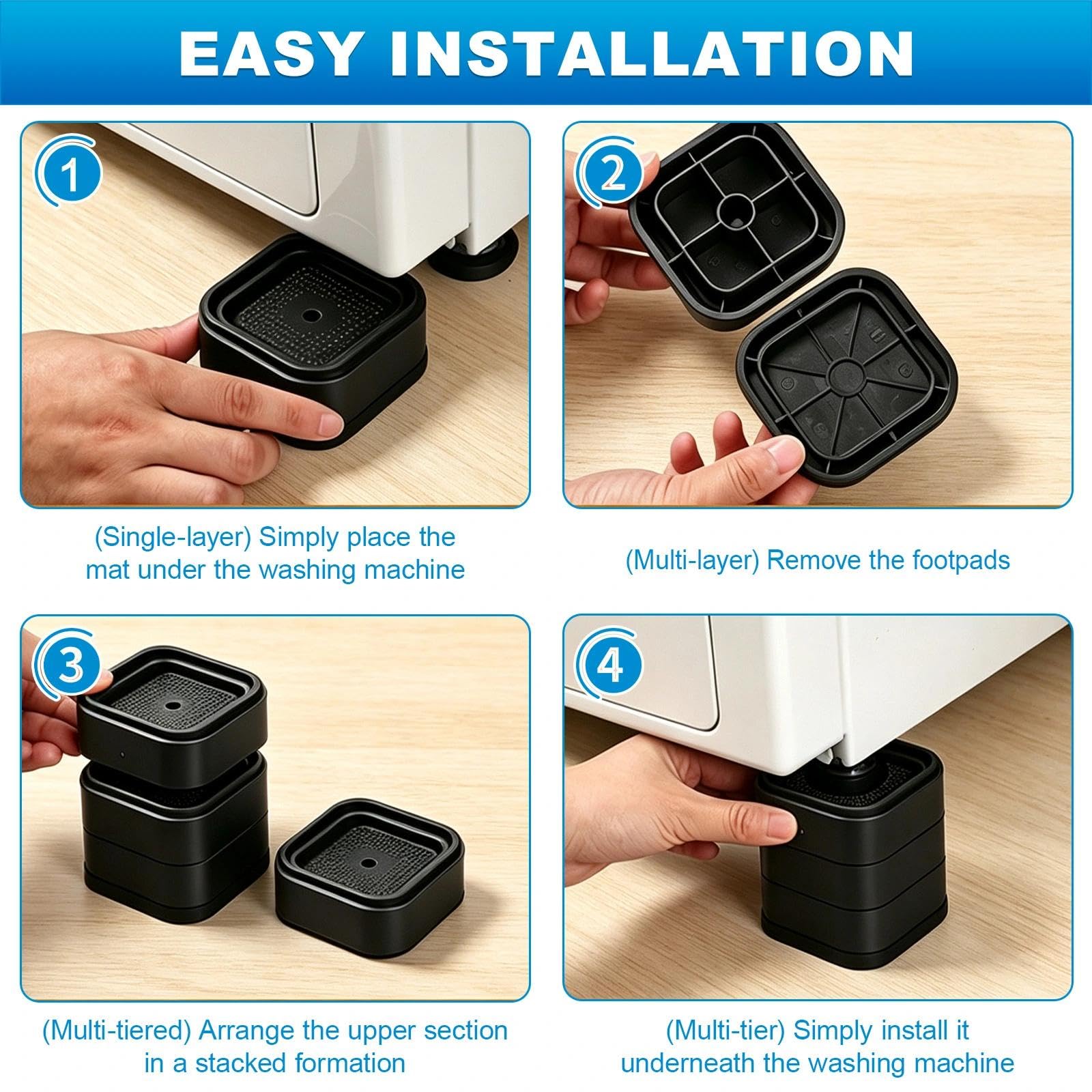 EASY INSTALLATION

1

(Single-layer) Simply place the mat under the washing machine

2

(Multi-layer) Remove the footpads

3

(Multi-tiered) Arrange the upper section in a stacked formation

4

(Multi-tier) Simply install it underneath the washing machine