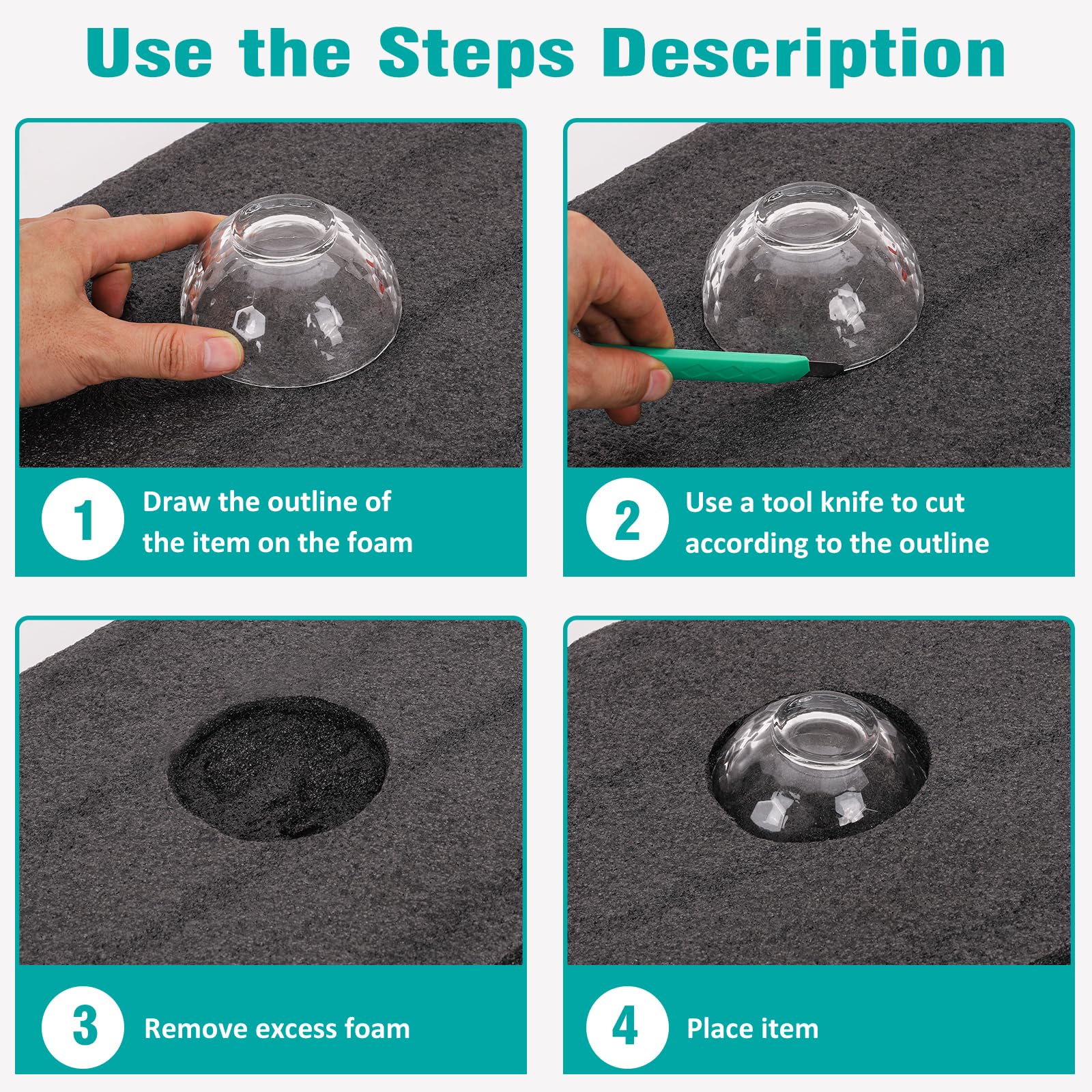 Use the Steps Description

1 Draw the outline of the item on the foam

2 Use a tool knife to cut according to the outline

3 Remove excess foam

4 Place item