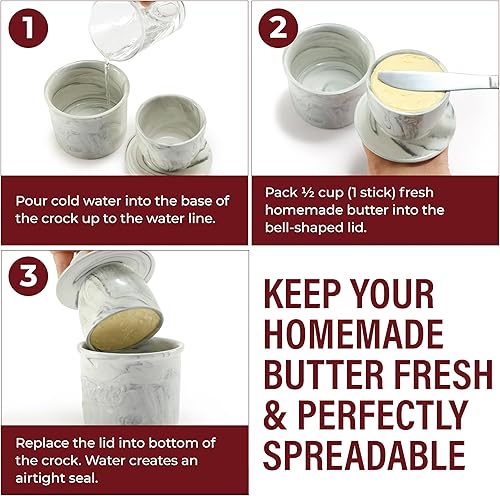 1

Pour cold water into the base of the crock up to the water line.

2

Pack ½ cup (1 stick) fresh homemade butter into the bell-shaped lid.

3

Replace the lid into bottom of the crock. Water creates an airtight seal.

KEEP YOUR HOMEMADE BUTTER FRESH & PERFECTLY SPREADABLE