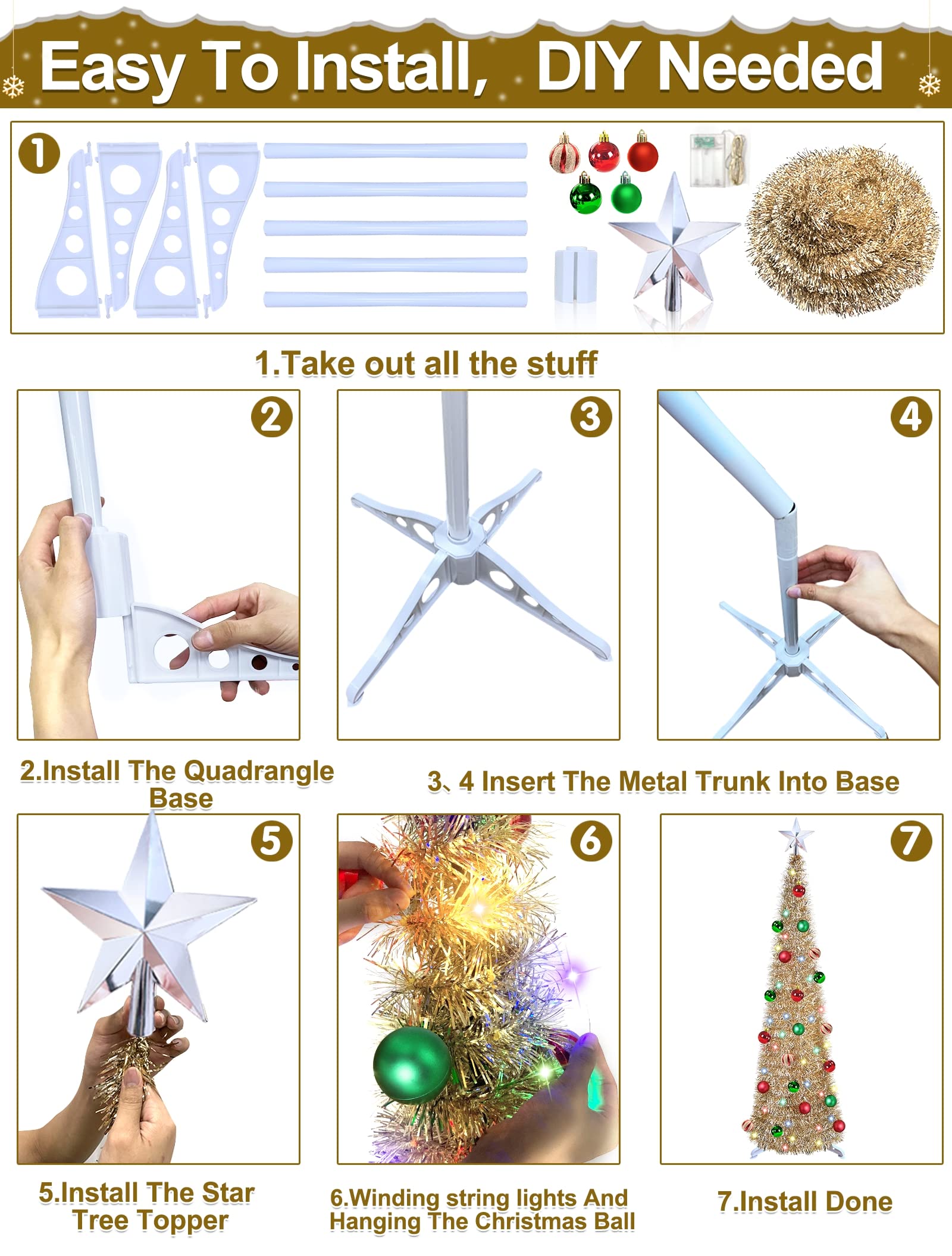 Easy To Install, DIY Needed

1

1.Take out all the stuff

2

3

4

2.Install The Quadrangle Base

3、4 Insert The Metal Trunk Into Base

5

6

7

5.Install The Star Tree Topper

6.Winding string lights And Hanging The Christmas Ball

7.Install Done