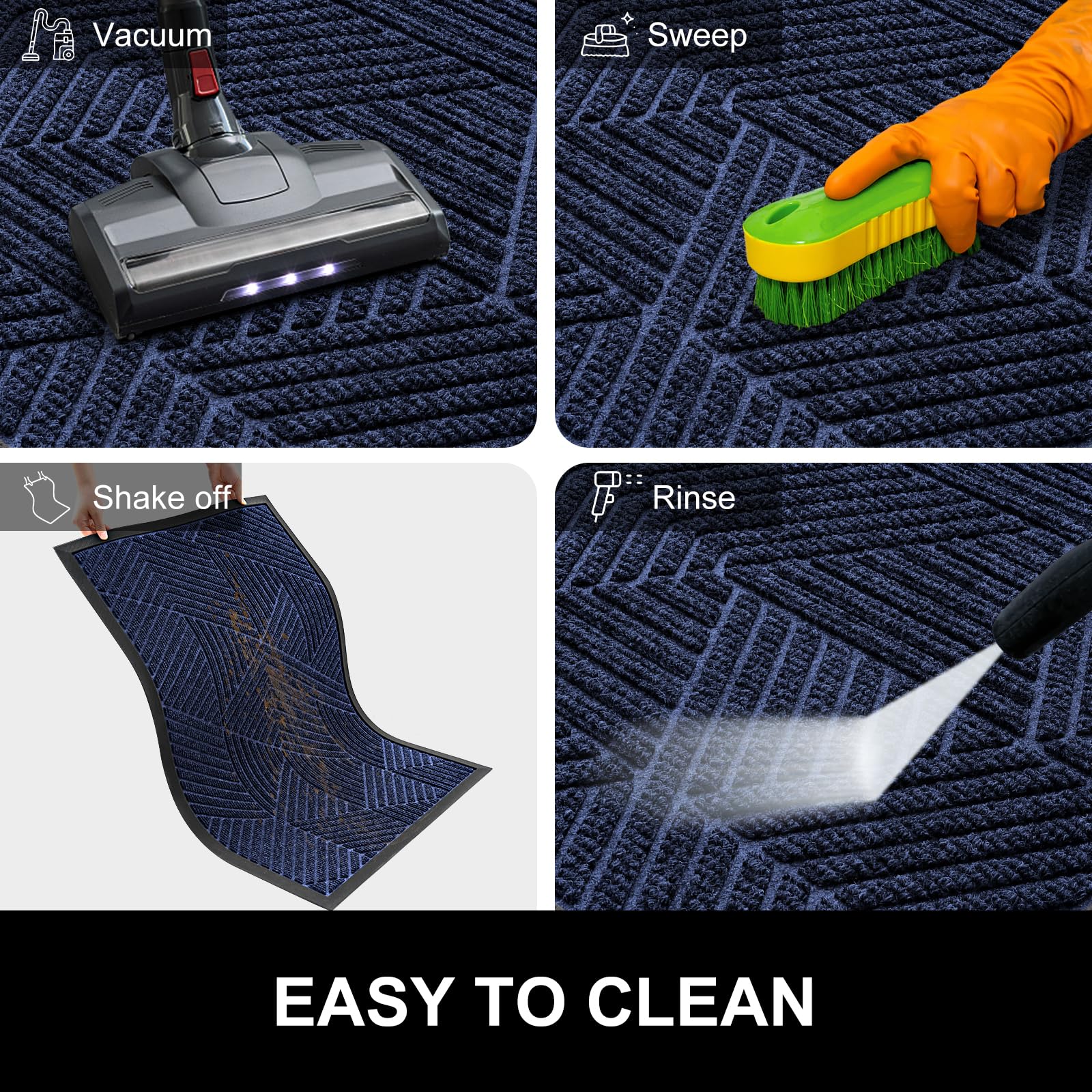 Vacuum

Sweep

Shake off

Rinse

EASY TO CLEAN