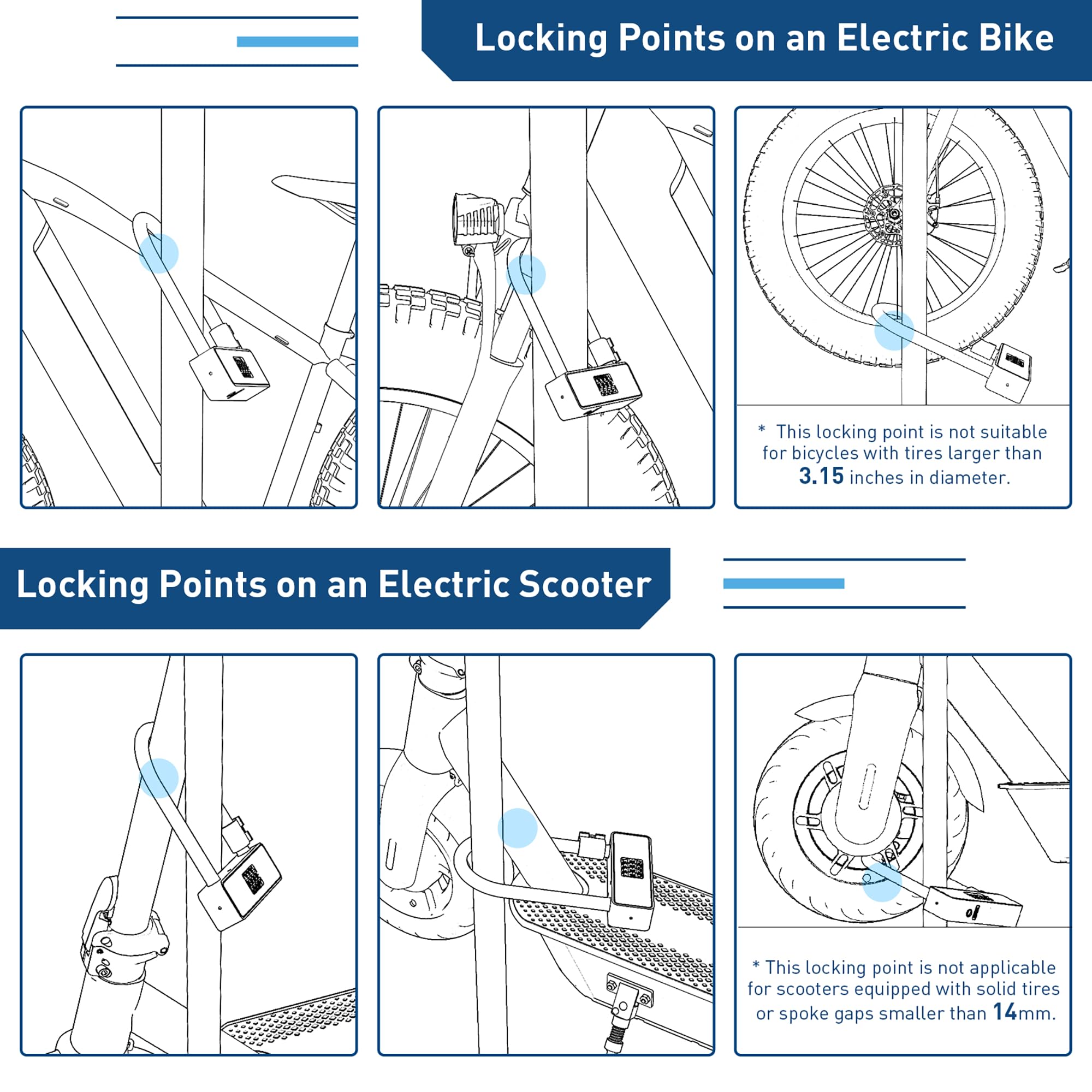 Locking Points on an Electric Bike

* This locking point is not suitable for bicycles with tires larger than 3.15 inches in diameter.

Locking Points on an Electric Scooter

* This locking point is not applicable for scooters equipped with solid tires or spoke gaps smaller than 14mm.