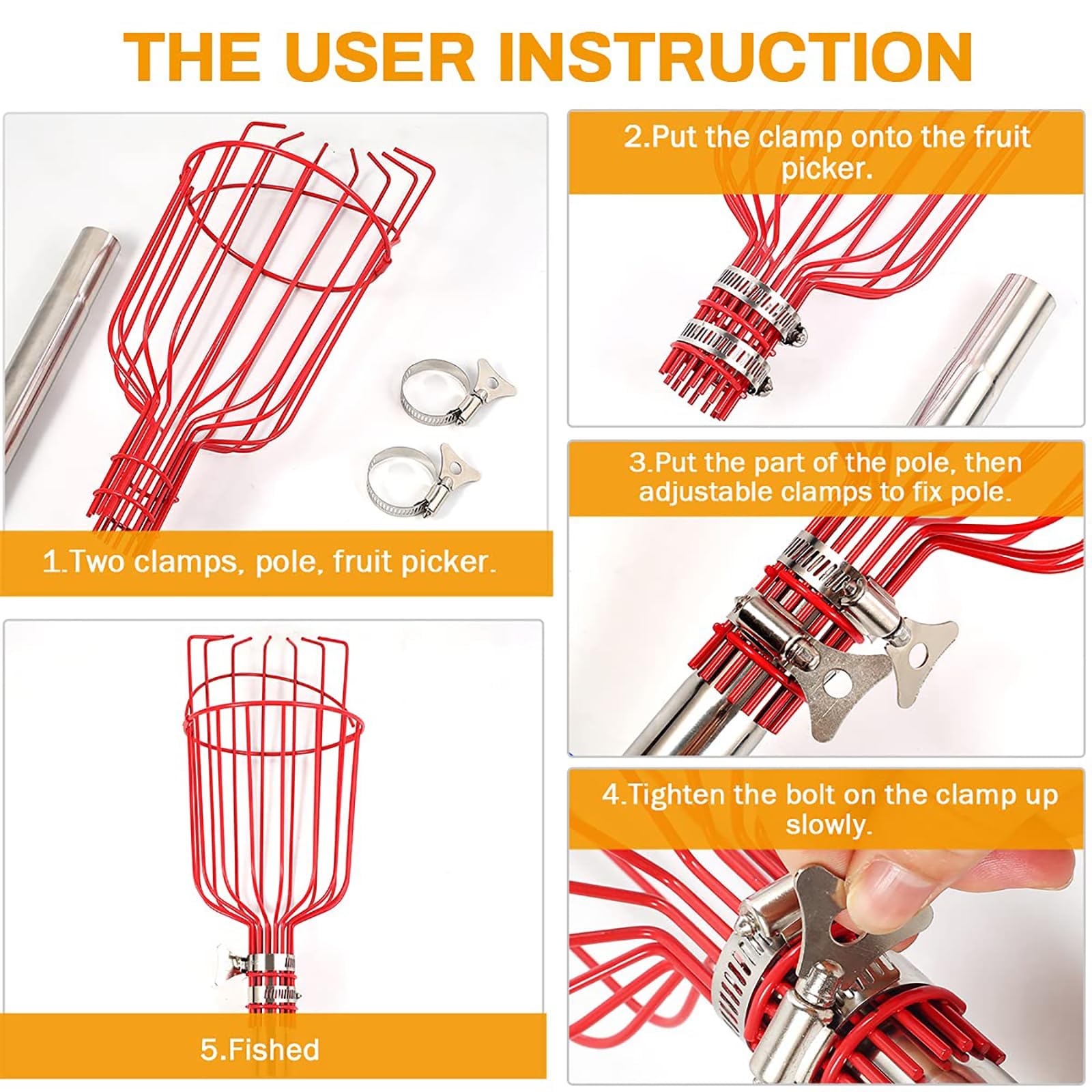 THE USER INSTRUCTION

1.Two clamps, pole, fruit picker.

2.Put the clamp onto the fruit picker.

3.Put the part of the pole, then adjustable clamps to fix pole.

4.Tighten the bolt on the clamp up slowly.

5.Fished