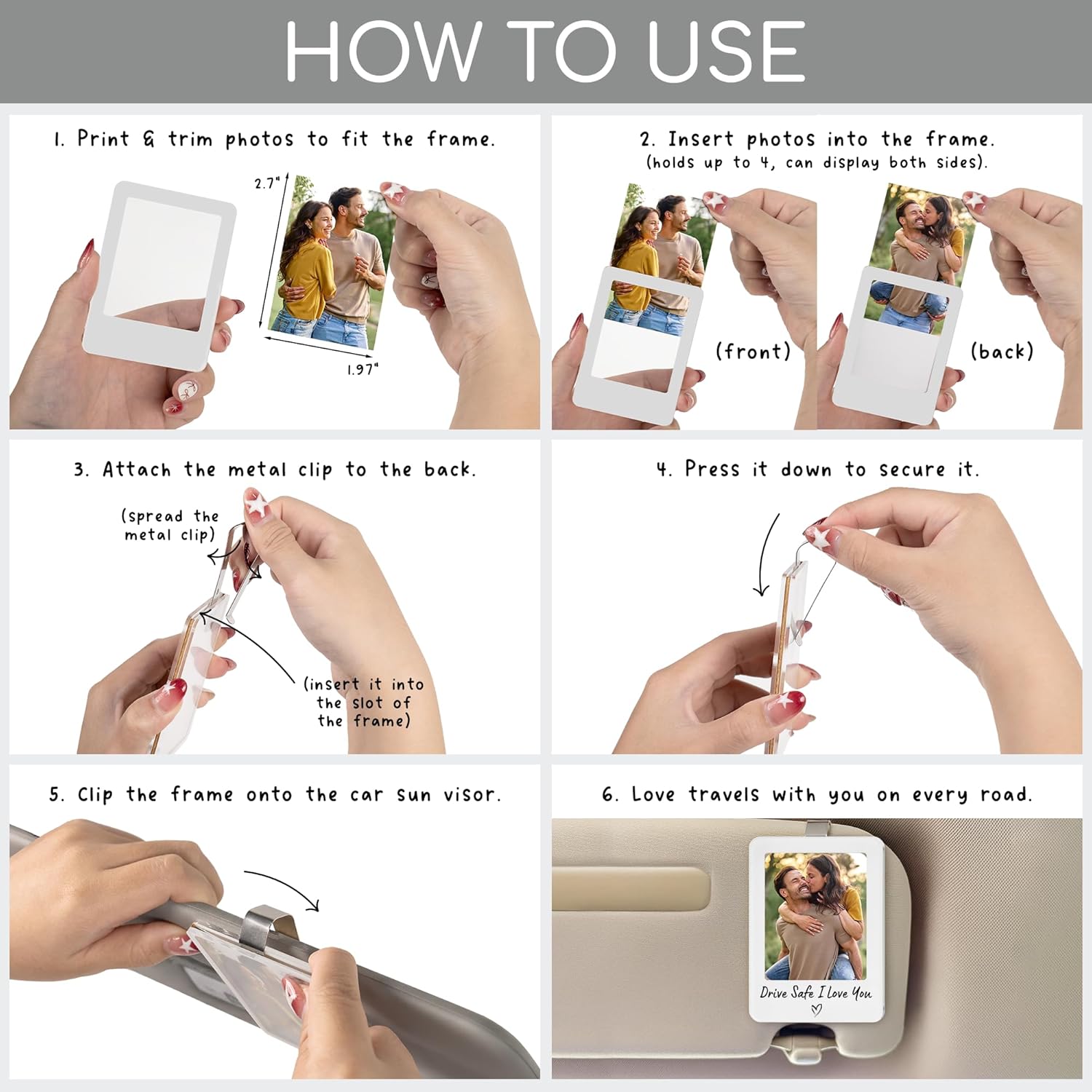 HOW TO USE

1. Print & trim photos to fit the frame.

2.7"

1.97"

2. Insert photos into the frame. (holds up to 4, can display both sides).

(front)

(back)

3. Attach the metal clip to the back.

(spread the metal clip)

(insert it into the slot of the frame)

4. Press it down to secure it.

5. Clip the frame onto the car sun visor.

6. Love travels with you on every road.

Drive Safe I Love You