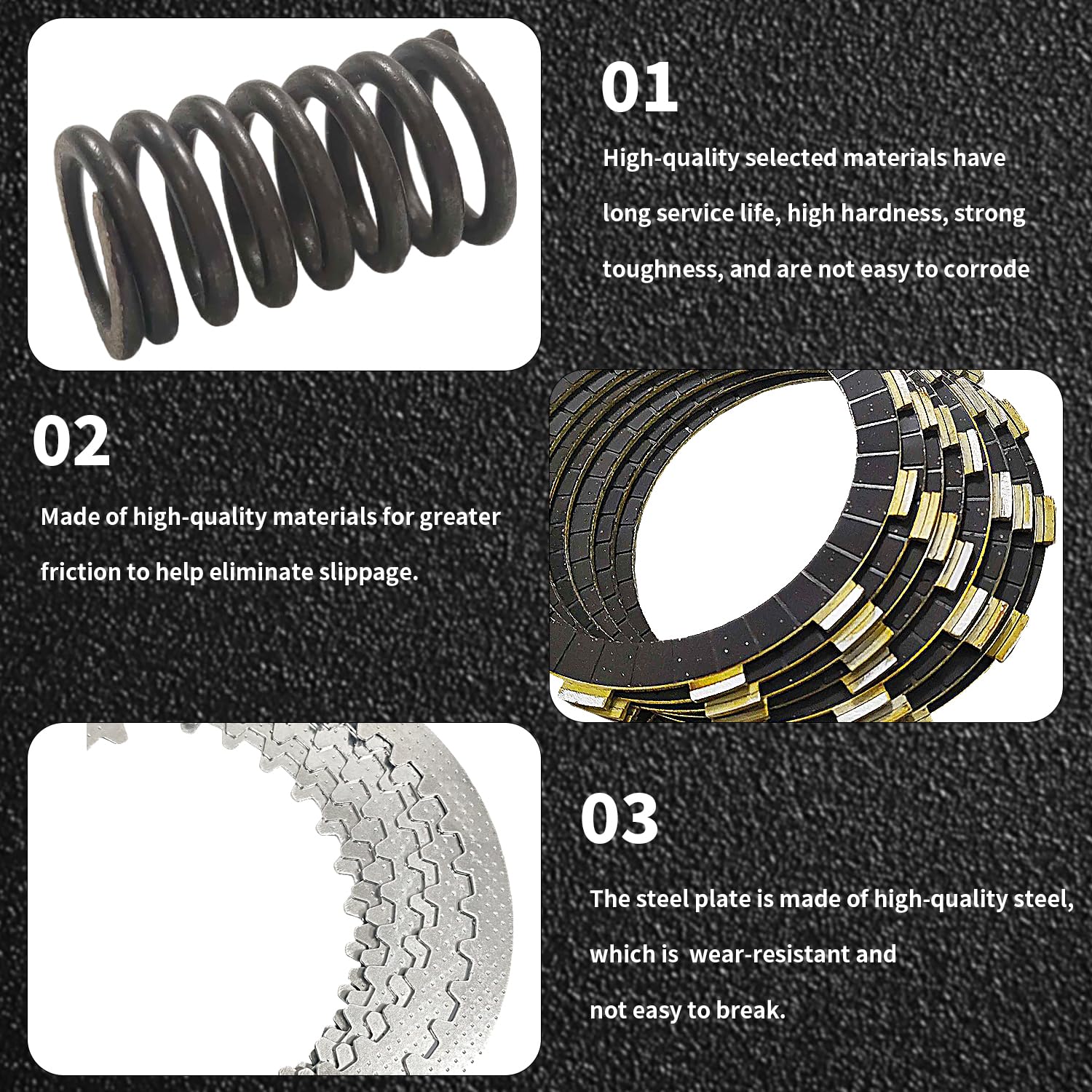 01

High-quality selected materials have long service life, high hardness, strong toughness, and are not easy to corrode

02

Made of high-quality materials for greater friction to help eliminate slippage.

03

The steel plate is made of high-quality steel, which is wear-resistant and not easy to break.