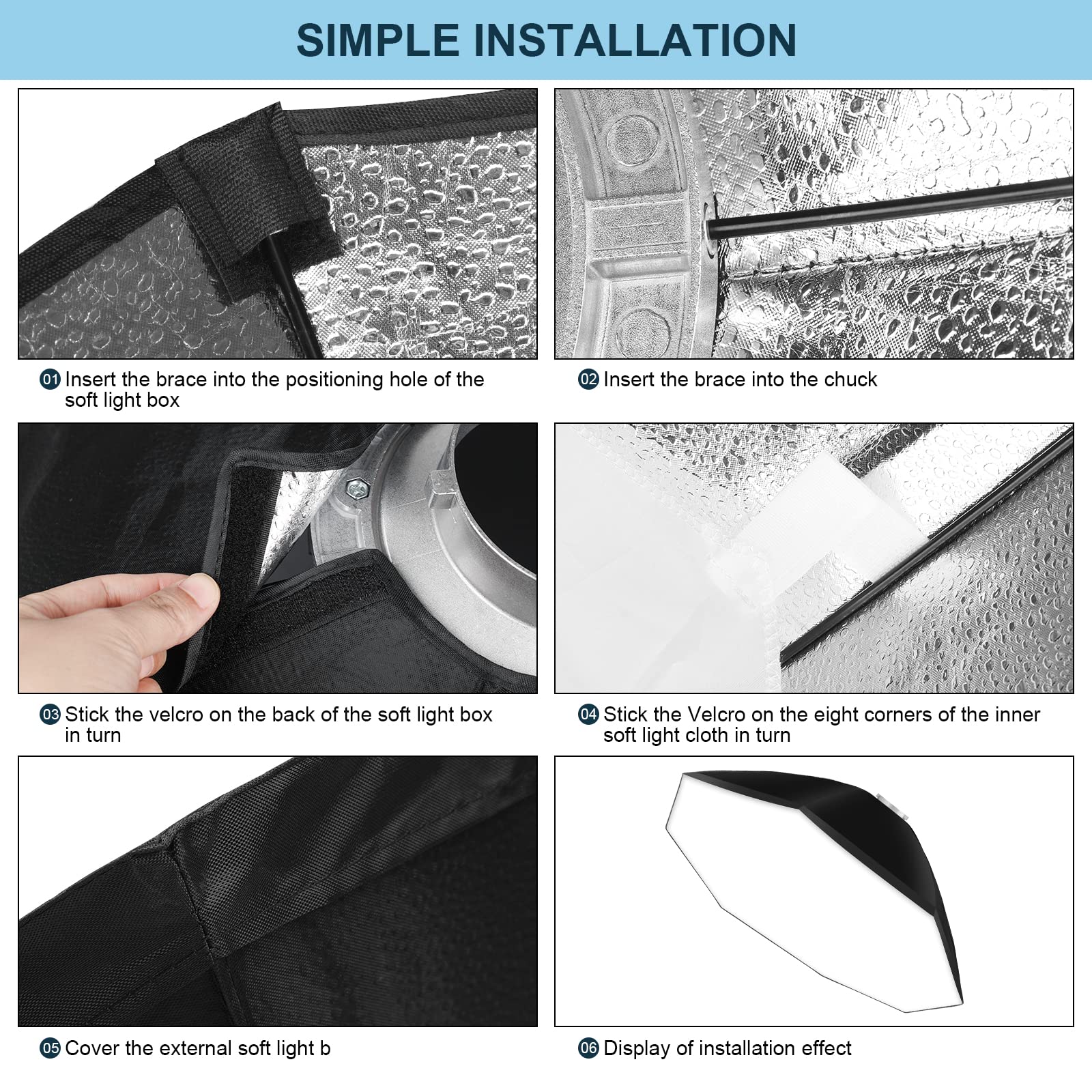 SIMPLE INSTALLATION

01 Insert the brace into the positioning hole of the soft light box

02 Insert the brace into the chuck

03 Stick the velcro on the back of the soft light box in turn

04 Stick the Velcro on the eight corners of the inner soft light cloth in turn

05 Cover the external soft light b

06 Display of installation effect