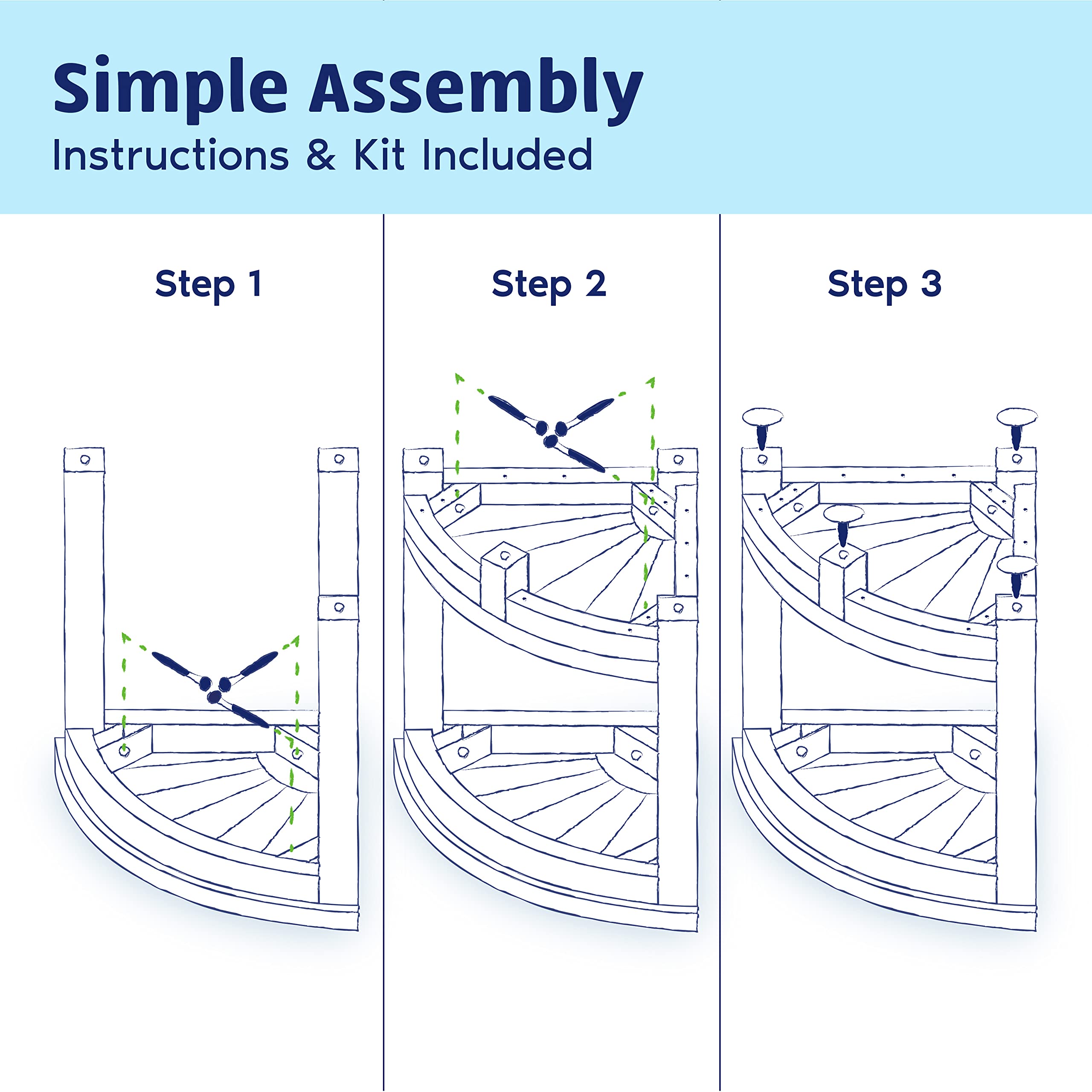 Simple Assembly
Instructions & Kit Included

Step 1

Step 2

Step 3