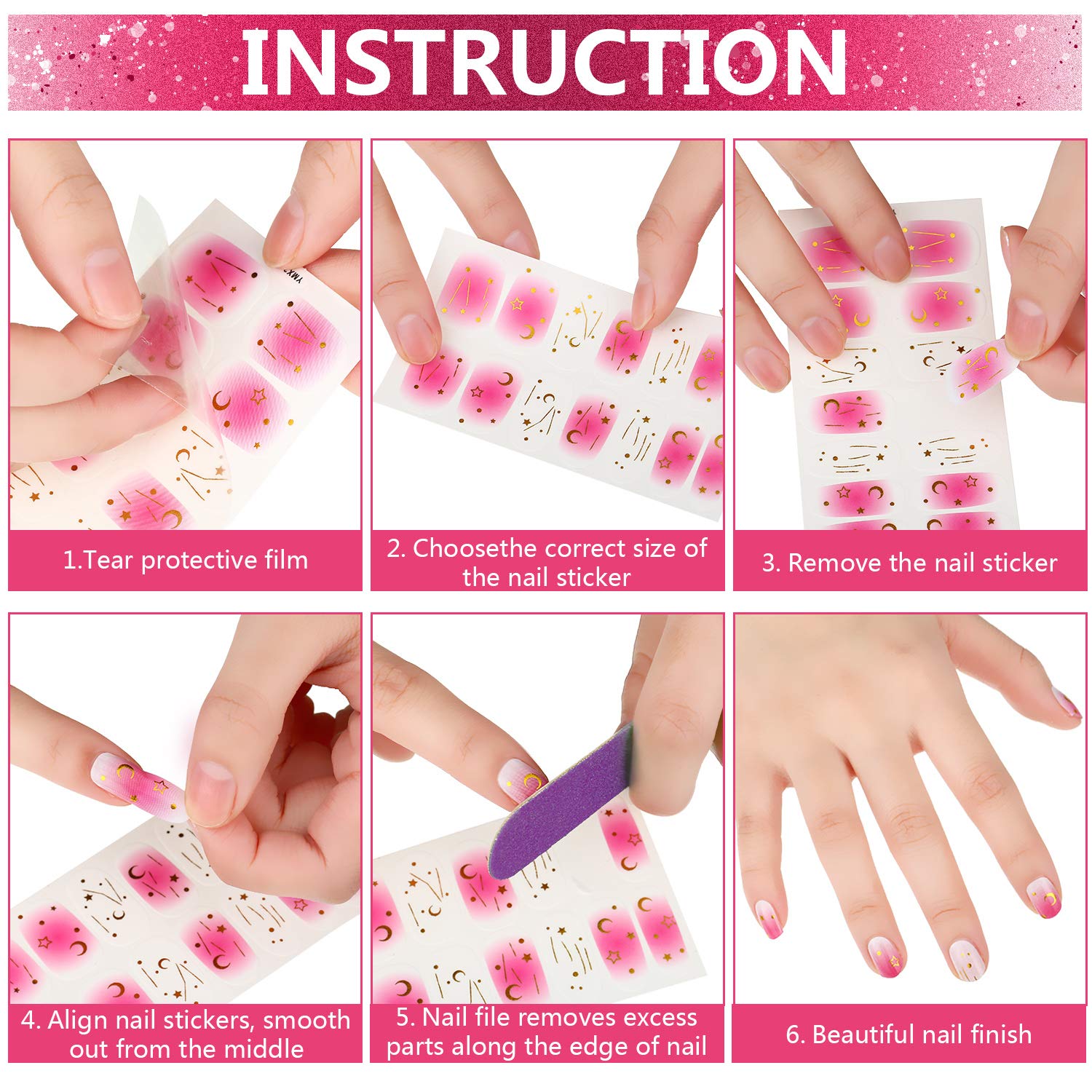 INSTRUCTION

YMX

1.Tear protective film

2. Choosethe correct size of the nail sticker

3. Remove the nail sticker

4. Align nail stickers, smooth out from the middle

5. Nail file removes excess parts along the edge of nail

6. Beautiful nail finish