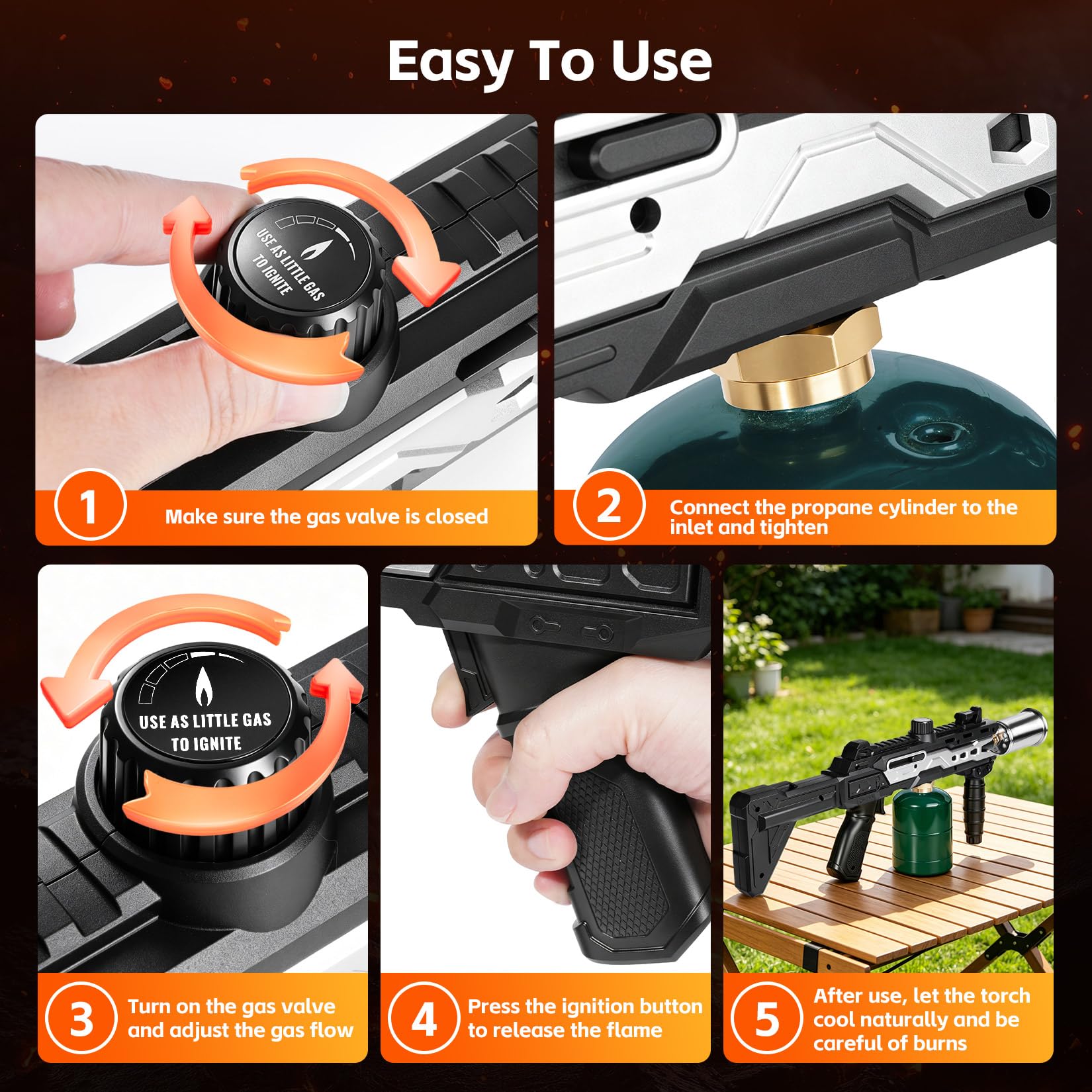 Easy To Use

USE AS LITTLE GAS TO IGNITE

1

Make sure the gas valve is closed

2

Connect the propane cylinder to the inlet and tighten

USE AS LITTLE GAS TO IGNITE

3

Turn on the gas valve and adjust the gas flow

4

Press the ignition button to release the flame

5

After use, let the torch cool naturally and be careful of burns