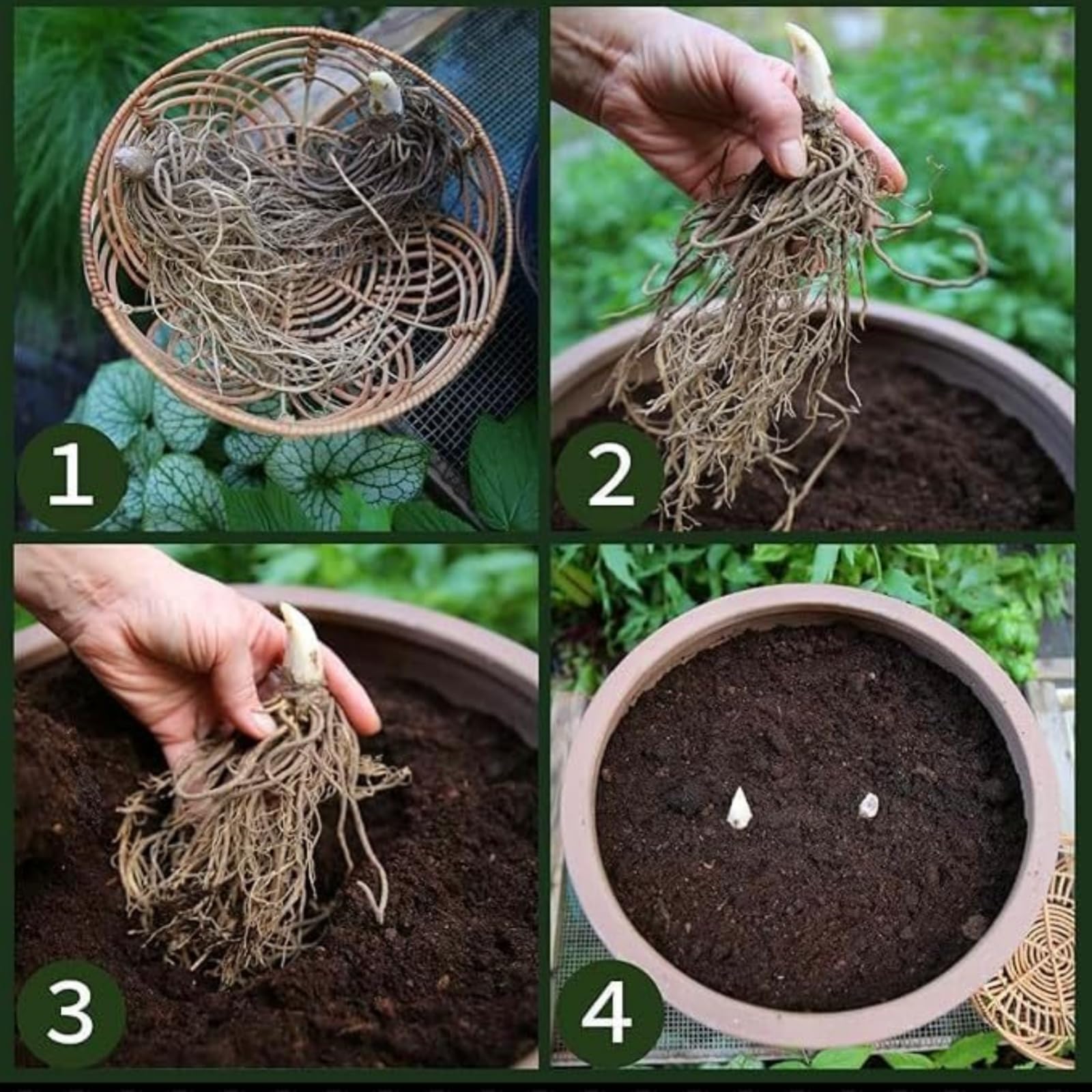 1

2

3

4