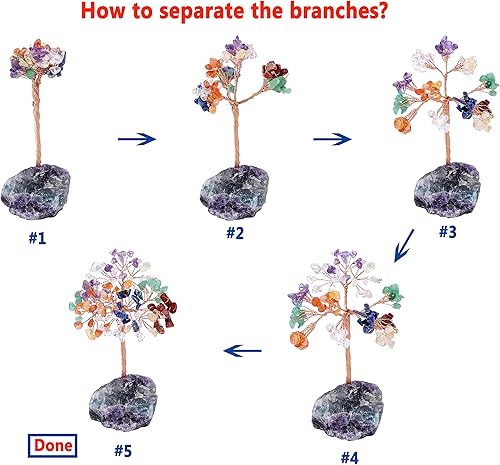 How to separate the branches?

#1

#2

#3

#4

#5

Done