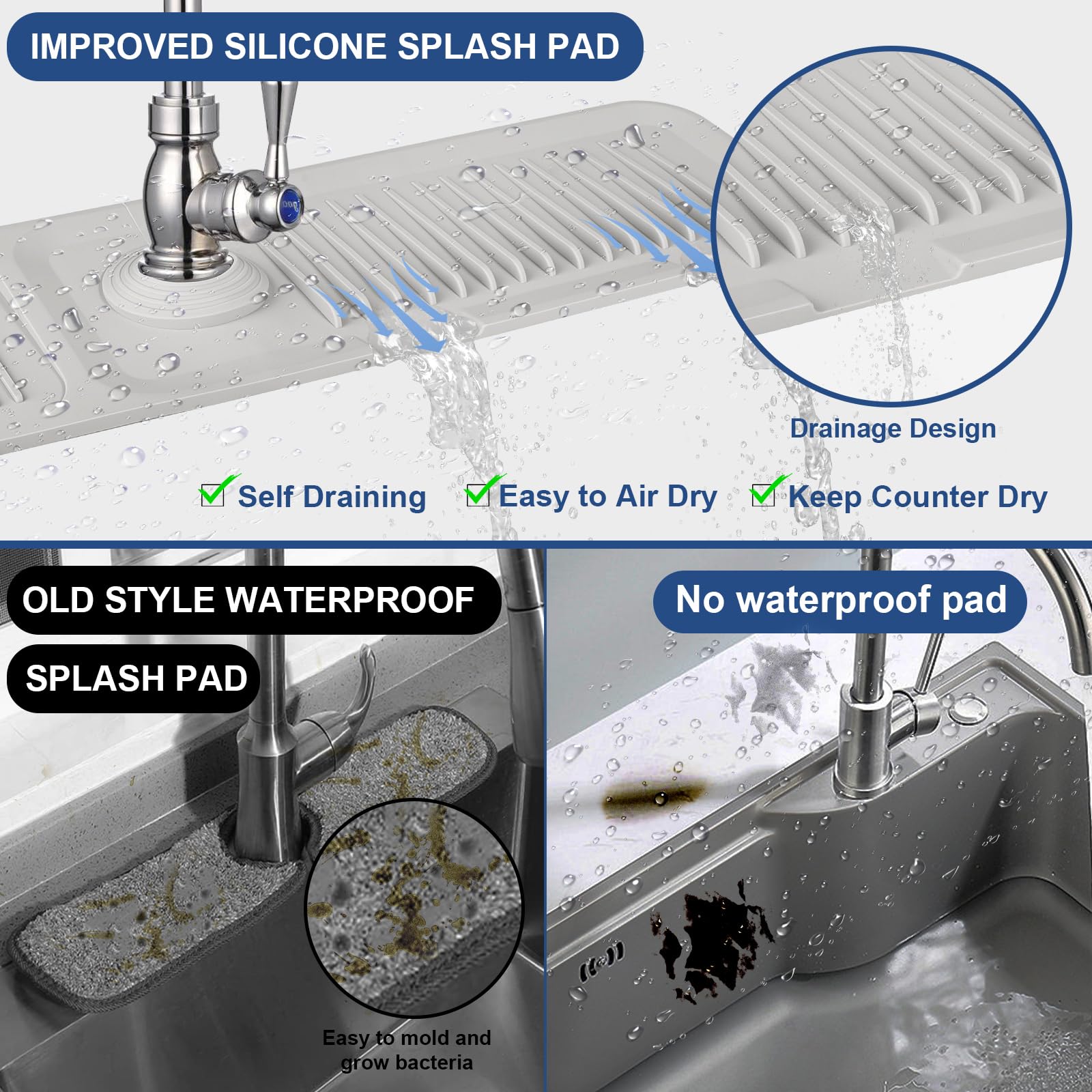 IMPROVED SILICONE SPLASH PAD

Drainage Design

Self Draining Easy to Air Dry Keep Counter Dry

OLD STYLE WATERPROOF SPLASH PAD

Easy to mold and grow bacteria

No waterproof pad