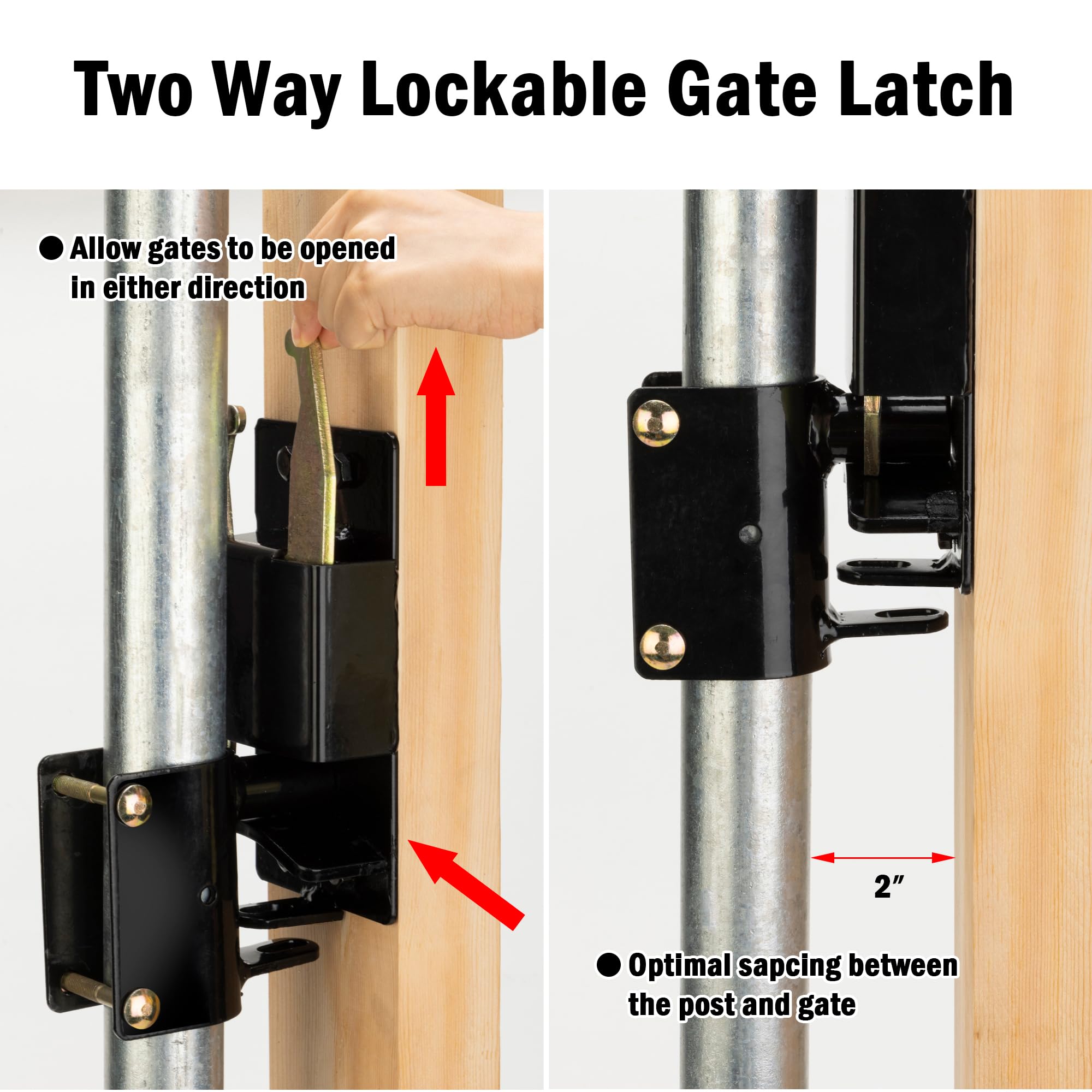 Two Way Lockable Gate Latch

● Allow gates to be opened in either direction

2″

● Optimal sapcing between the post and gate