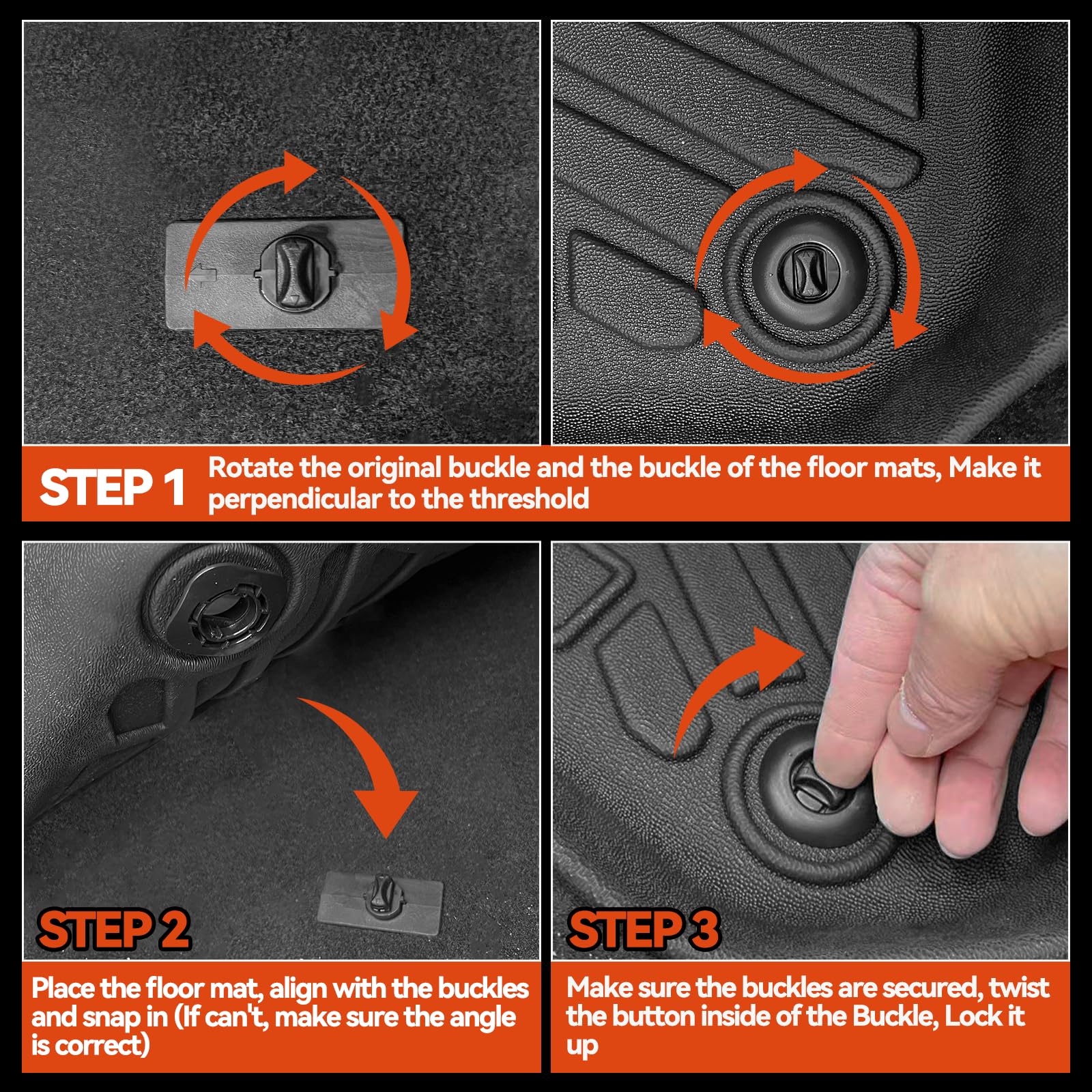 STEP 1

Rotate the original buckle and the buckle of the floor mats, Make it perpendicular to the threshold

STEP 2

Place the floor mat, align with the buckles and snap in (If can't, make sure the angle is correct)

STEP 3

Make sure the buckles are secured, twist the button inside of the Buckle, Lock it up