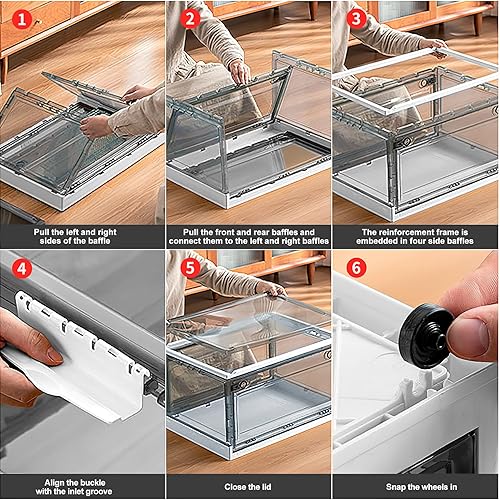 1
Pull the left and right sides of the baffle

2
Pull the front and rear baffles and connect them to the left and right baffles

3
The reinforcement frame is embedded in four side baffles

4
Align the buckle with the inlet groove

5
Close the lid

6
Snap the wheels in