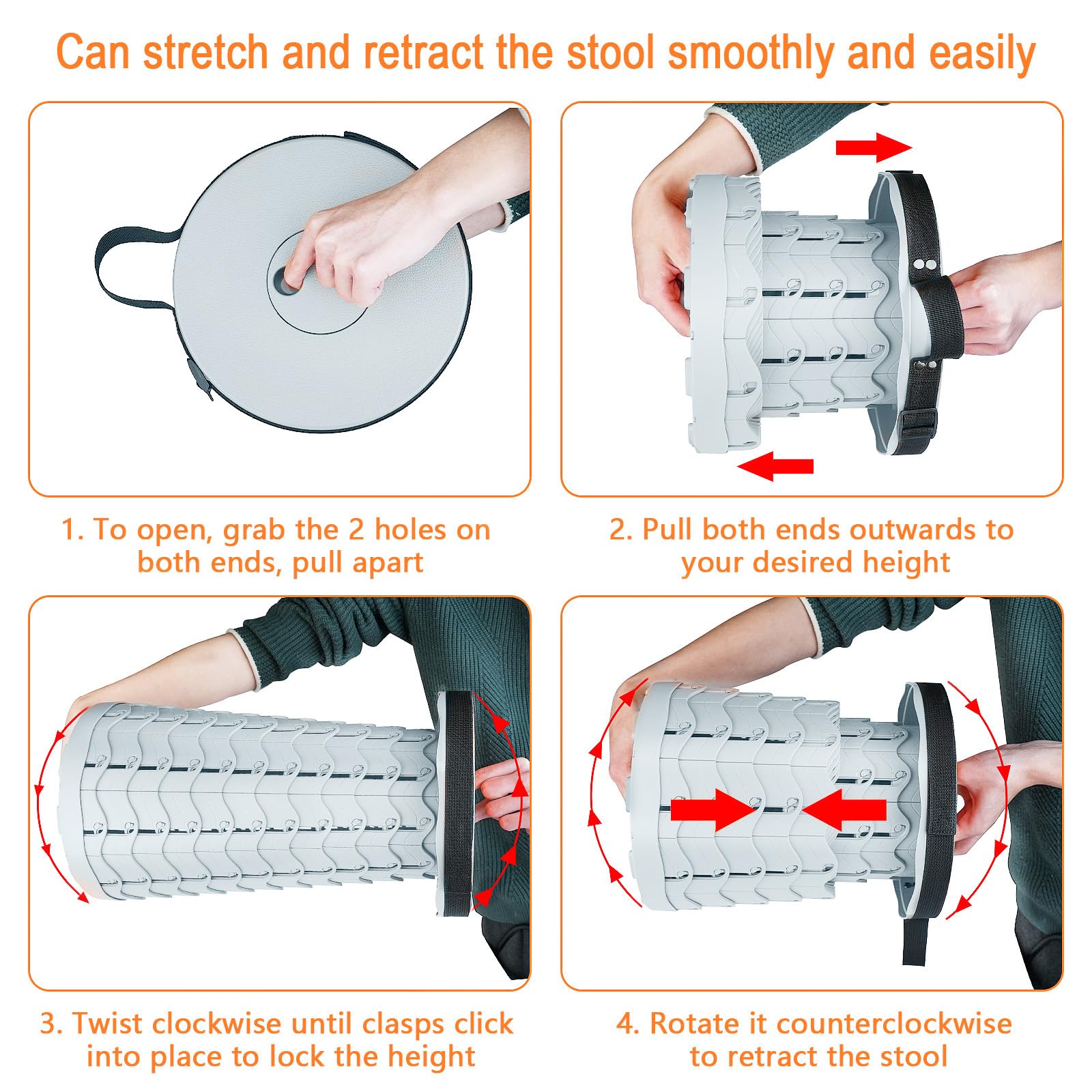 Can stretch and retract the stool smoothly and easily

1. To open, grab the 2 holes on both ends, pull apart

2. Pull both ends outwards to your desired height

3. Twist clockwise until clasps click into place to lock the height

4. Rotate it counterclockwise to retract the stool