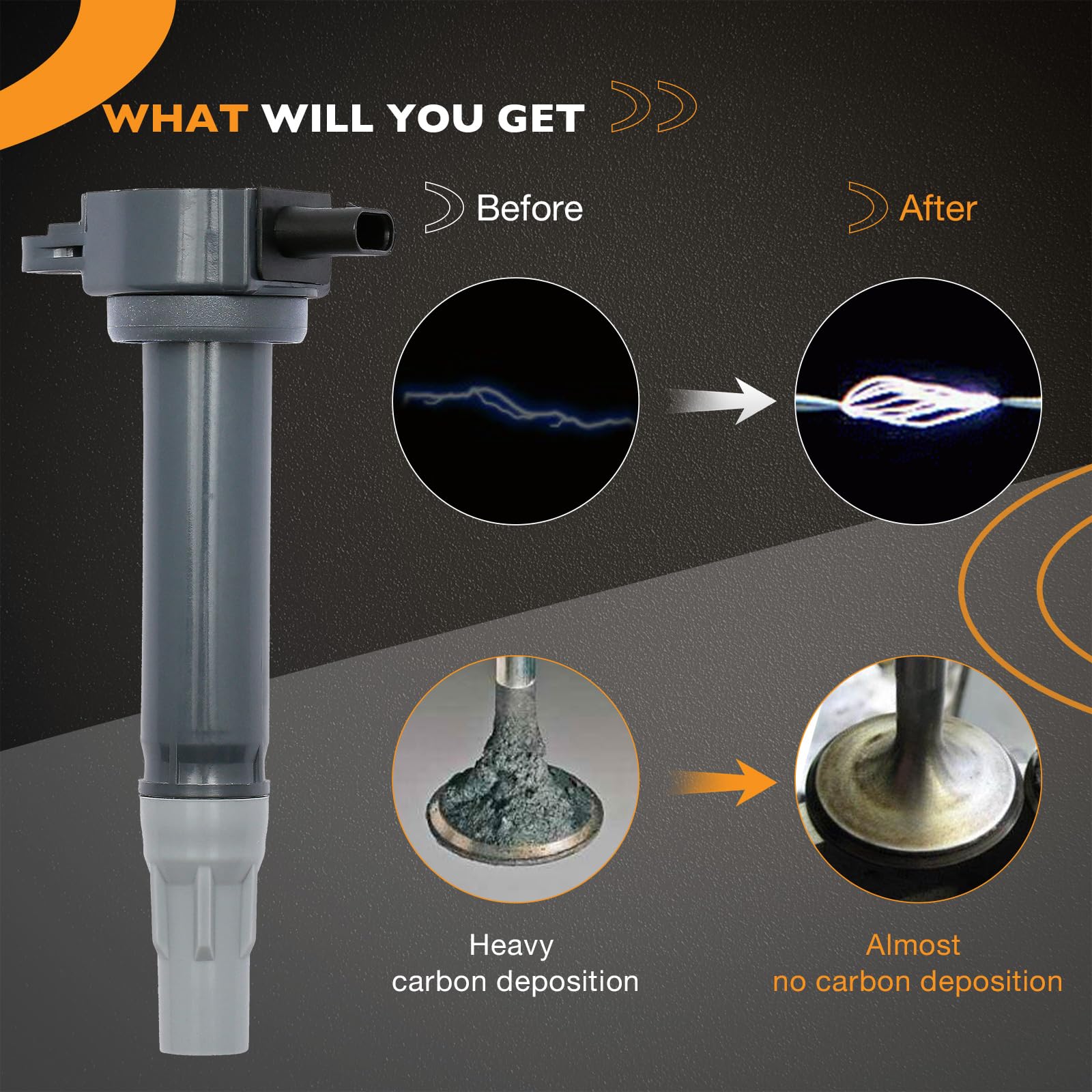 WHAT WILL YOU GET

Before

After

Heavy carbon deposition

Almost no carbon deposition