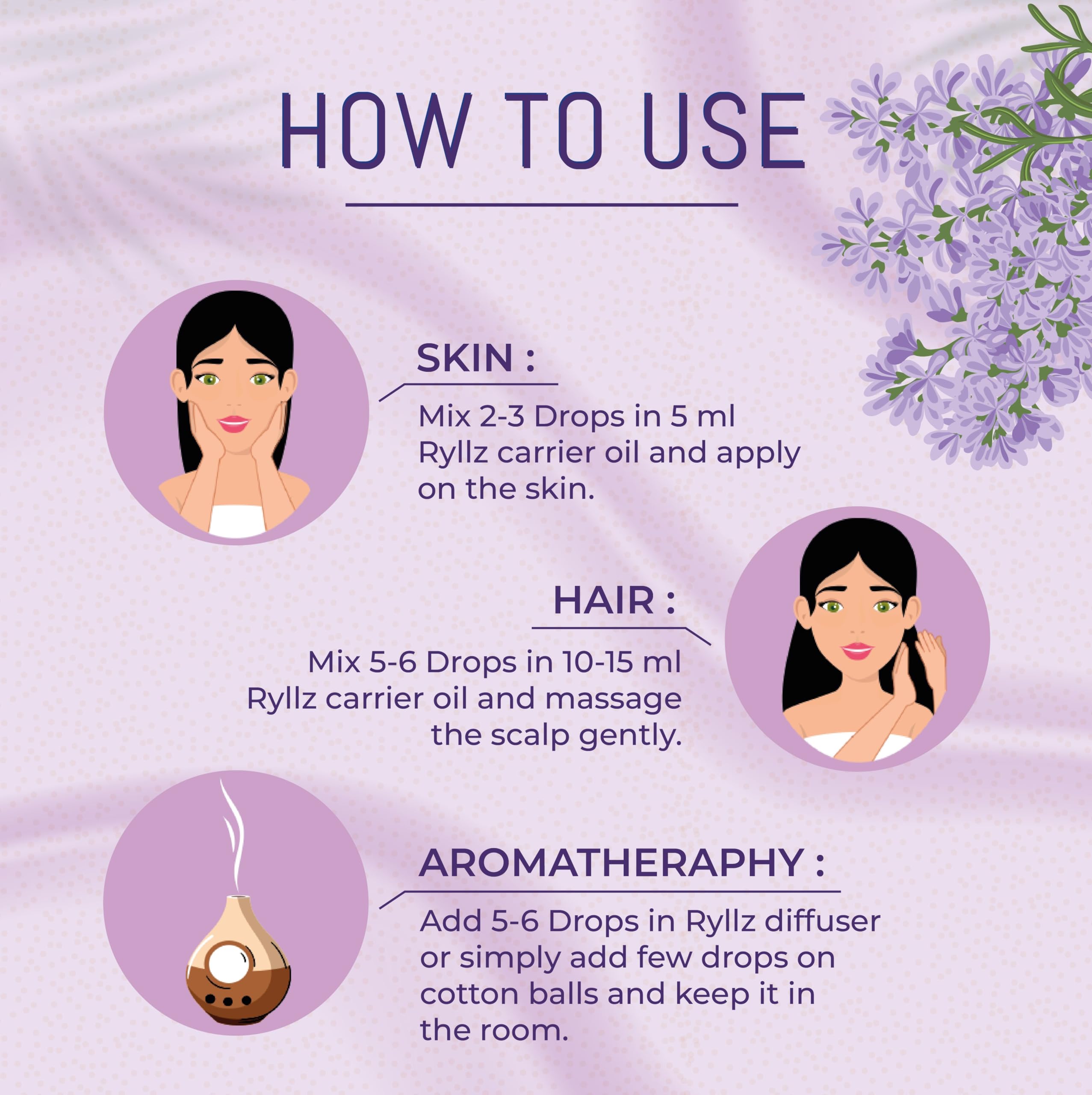 HOW TO USE

SKIN :

Mix 2-3 Drops in 5 ml Ryllz carrier oil and apply on the skin.

HAIR :

Mix 5-6 Drops in 10-15 ml Ryllz carrier oil and massage the scalp gently.

AROMATHERAPHY :

Add 5-6 Drops in Ryllz diffuser or simply add few drops on cotton balls and keep it in the room.