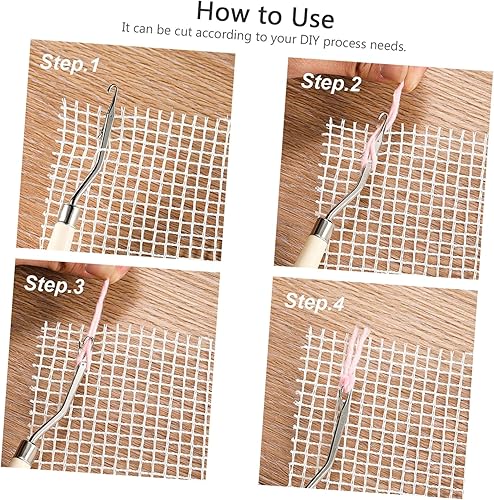 How to Use

It can be cut according to your DIY process needs.

Step.1

Step.2

Step.3

Step.4