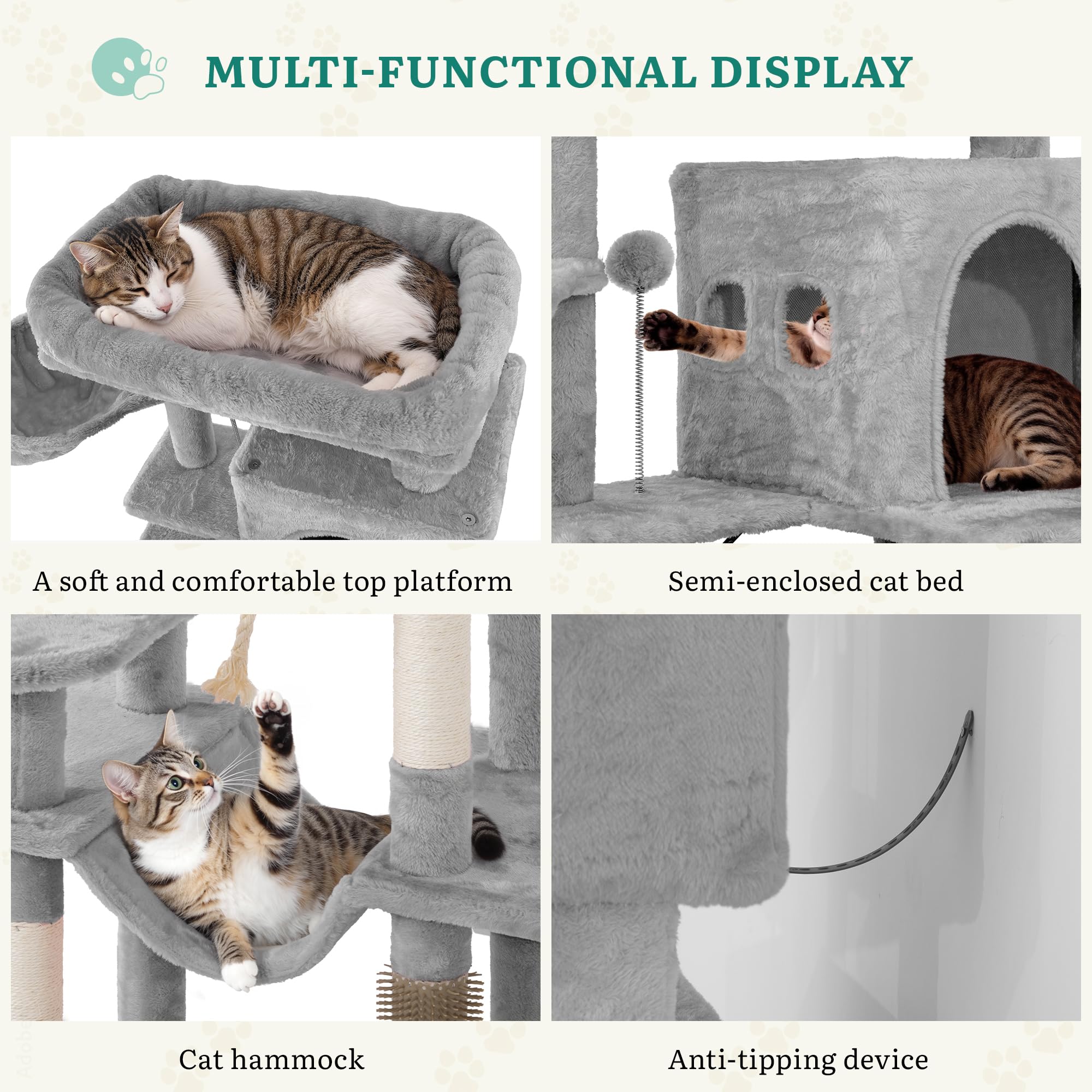 MULTI-FUNCTIONAL DISPLAY

A soft and comfortable top platform

Semi-enclosed cat bed

Cat hammock

Anti-tipping device