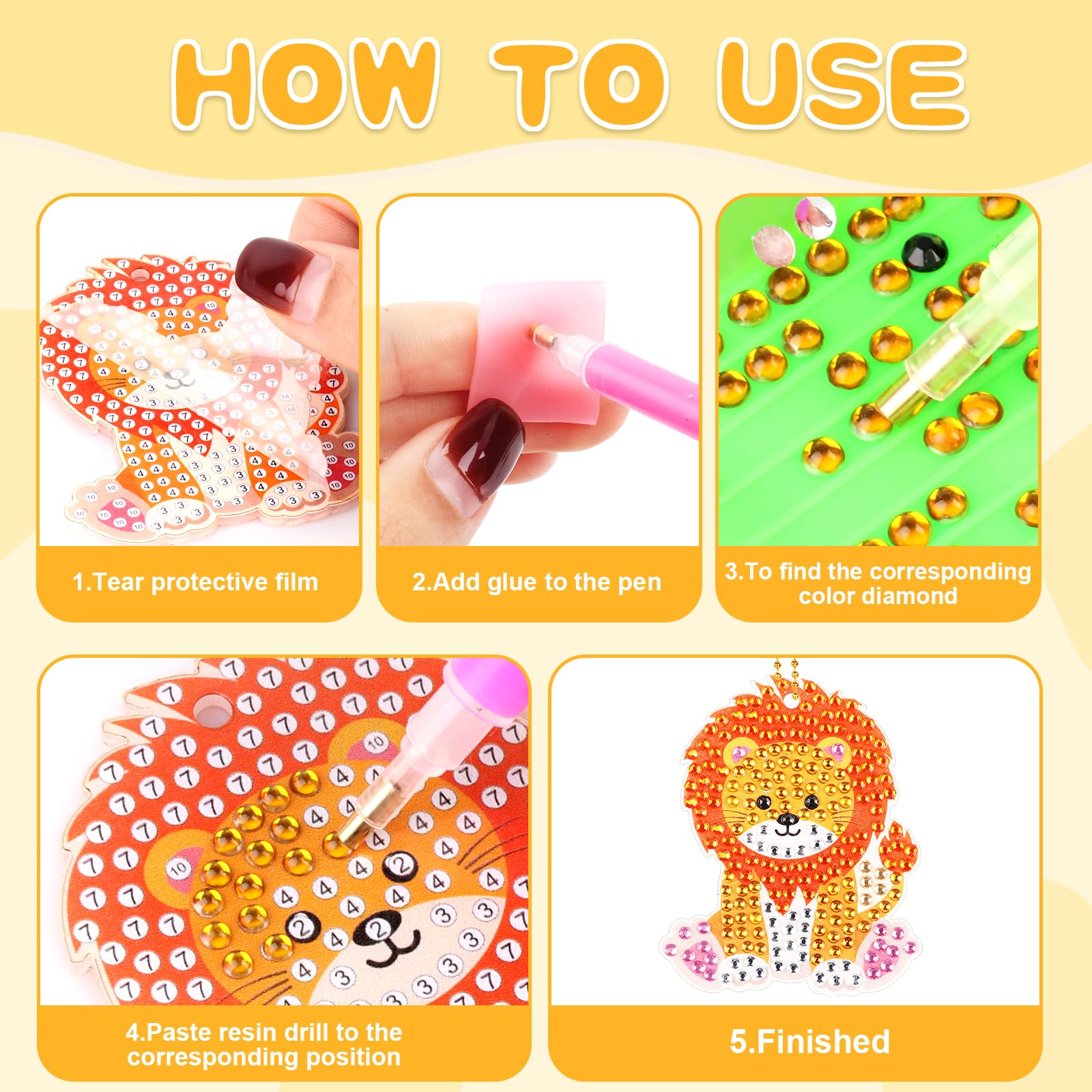 HOW TO USE

1.Tear protective film

2.Add glue to the pen

3.To find the corresponding color diamond

4.Paste resin drill to the corresponding position

5.Finished