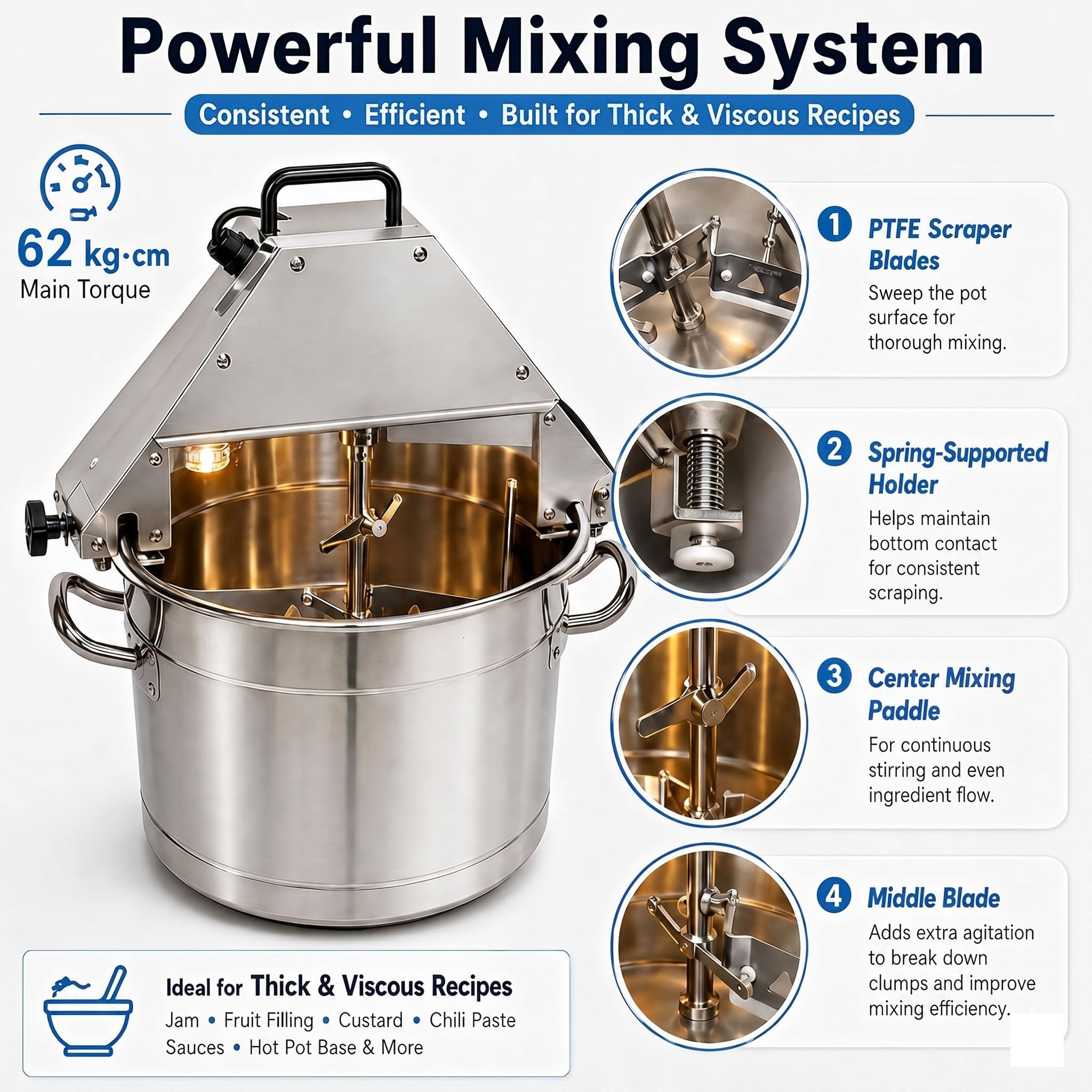 Powerful Mixing System

Consistent • Efficient • Built for Thick & Viscous Recipes

62 kg·cm
Main Torque

1 PTFE Scraper Blades
Sweep the pot surface for thorough mixing.

2 Spring-Supported Holder
Helps maintain bottom contact for consistent scraping.

3 Center Mixing Paddle
For continuous stirring and even ingredient flow.

4 Middle Blade
Adds extra agitation to break down clumps and improve mixing efficiency.

Ideal for Thick & Viscous Recipes
Jam • Fruit Filling • Custard • Chili Paste
Sauces • Hot Pot Base & More