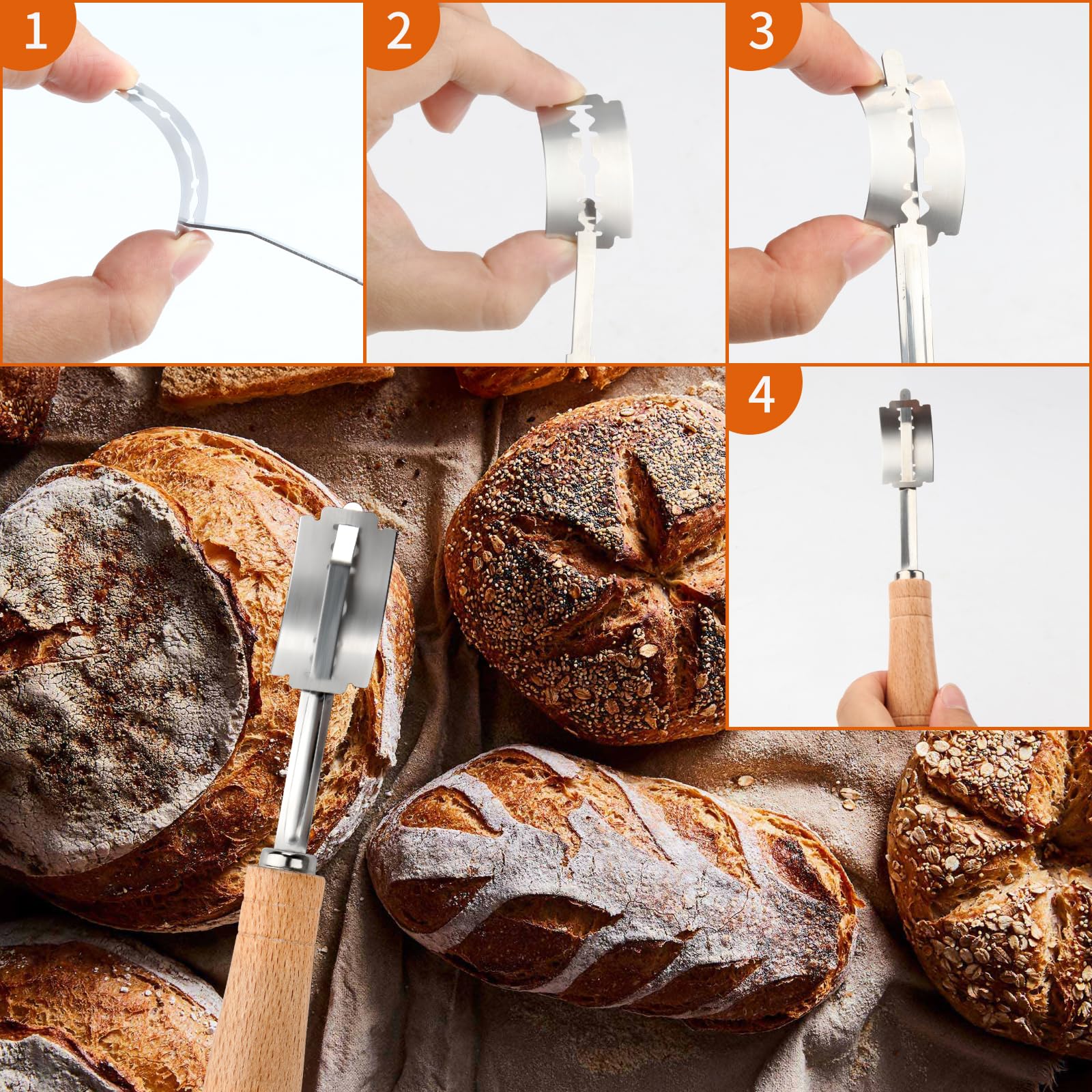 1

2

3

4