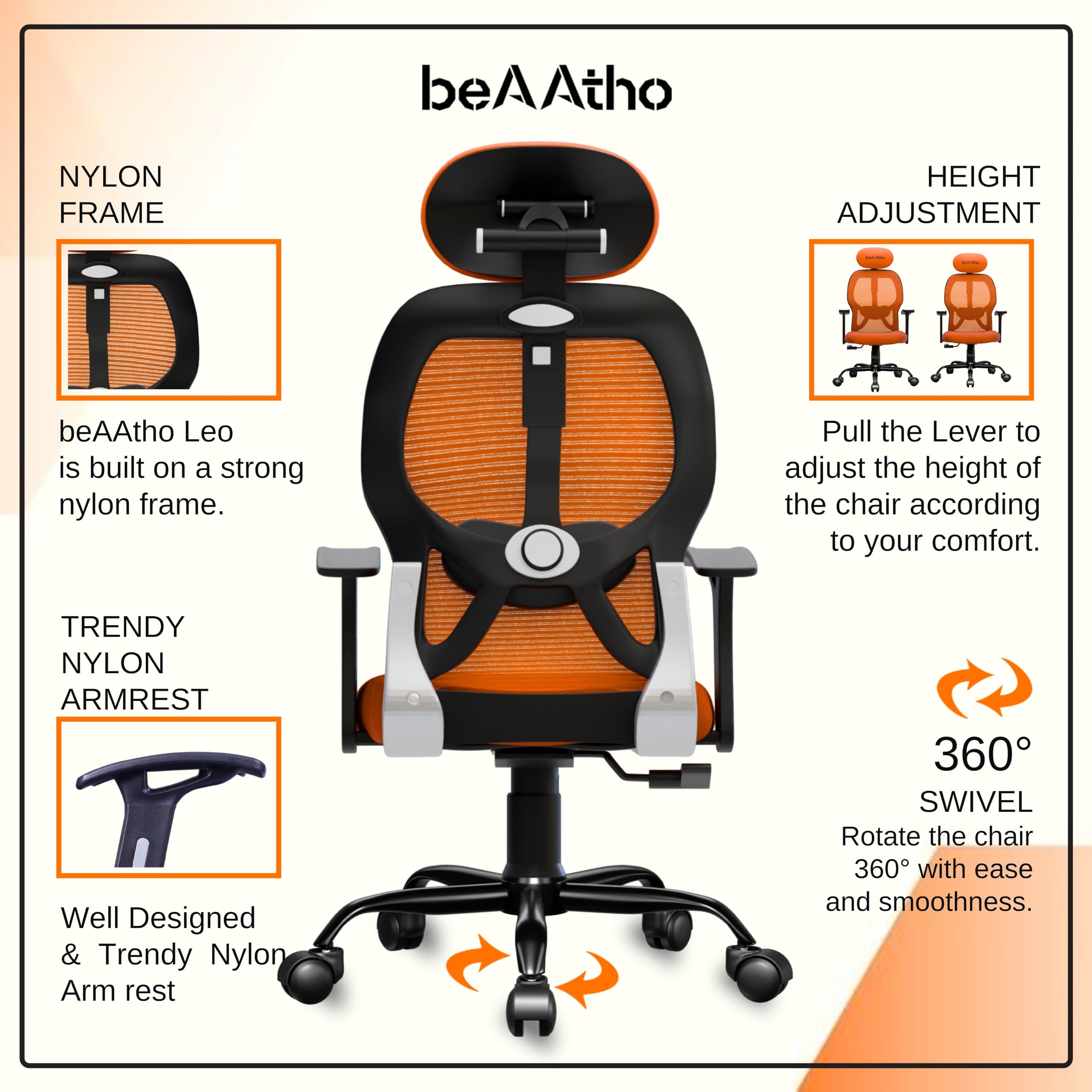 beAAtho

NYLON FRAME

beAAtho Leo is built on a strong nylon frame.

TRENDY NYLON ARMREST

Well Designed & Trendy Nylon Arm rest

HEIGHT ADJUSTMENT

beAAtho beAAtho

Pull the Lever to adjust the height of the chair according to your comfort.

360° SWIVEL

Rotate the chair 360° with ease and smoothness.