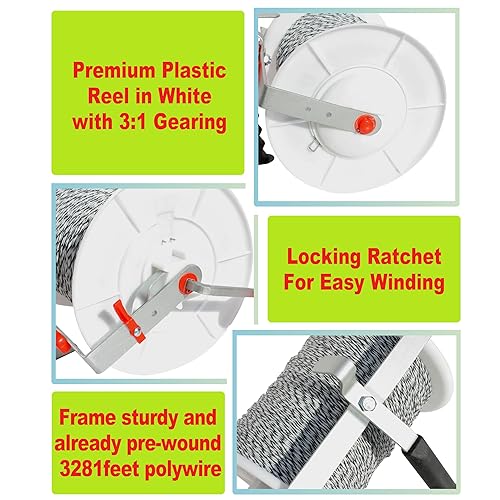 Premium Plastic Reel in White with 3:1 Gearing

Locking Ratchet For Easy Winding

Frame sturdy and already pre-wound 3281feet polywire