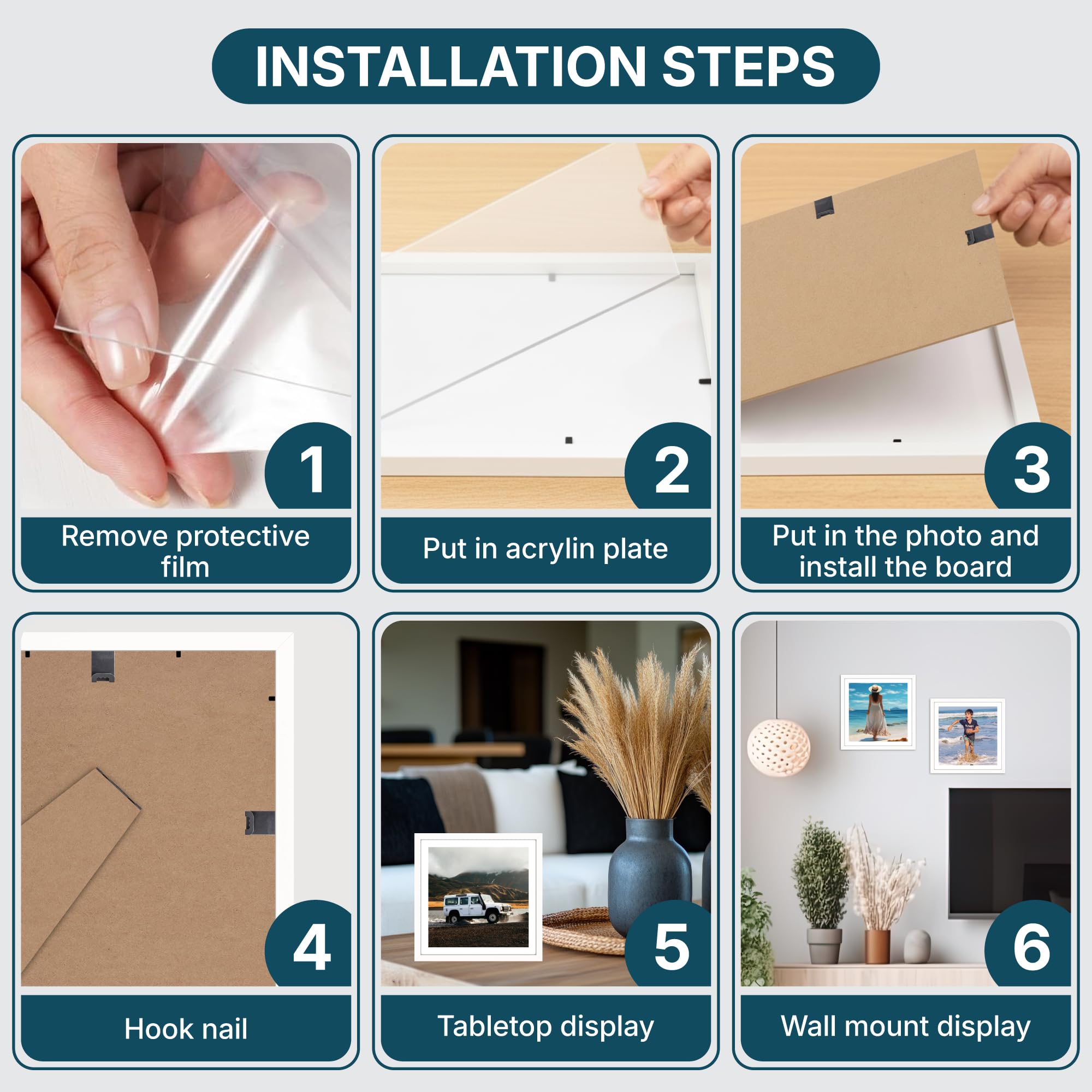 INSTALLATION STEPS

1
Remove protective film

2
Put in acrylin plate

3
Put in the photo and install the board

4
Hook nail

5
Tabletop display

6
Wall mount display