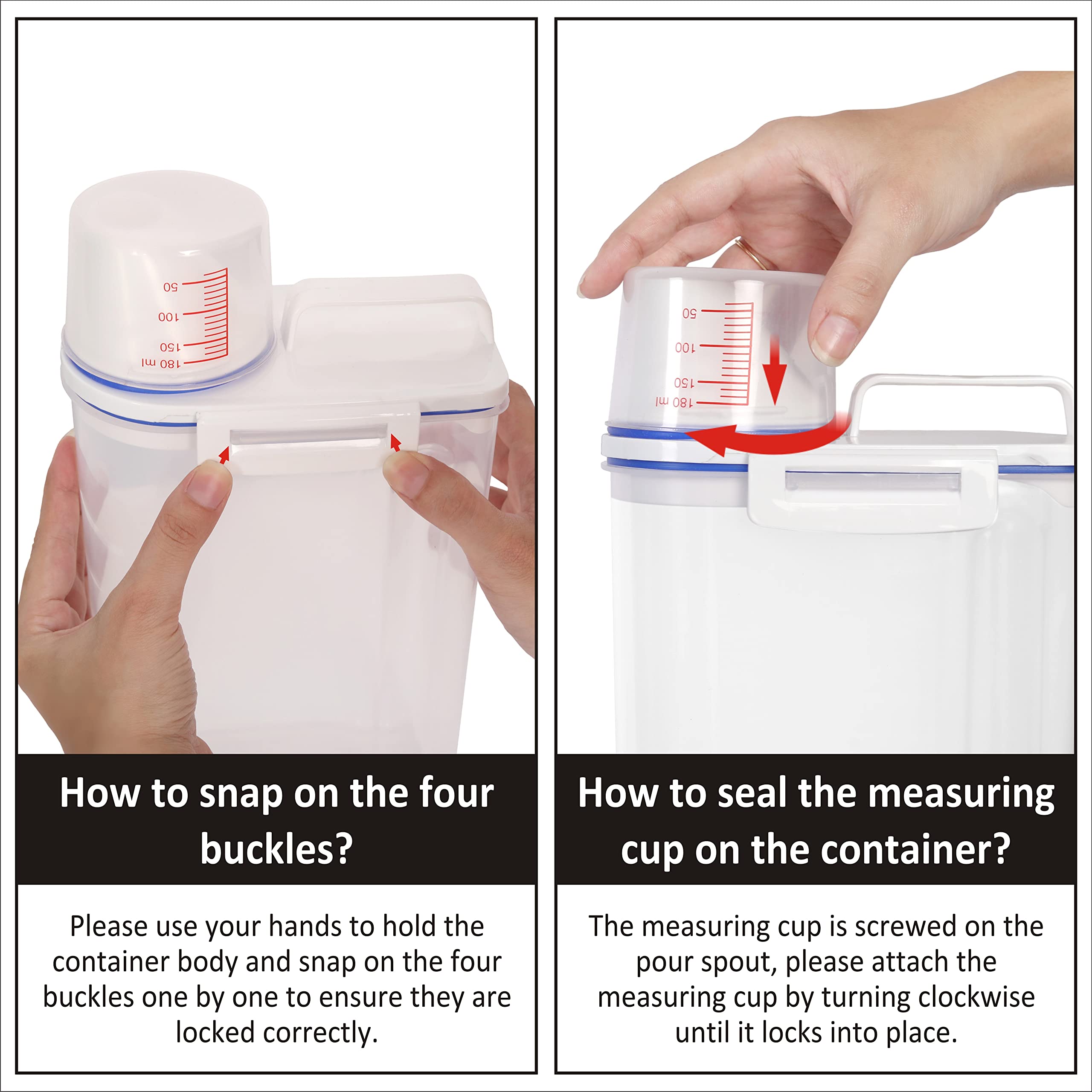 50
100
150
180 ml

How to snap on the four buckles?

Please use your hands to hold the container body and snap on the four buckles one by one to ensure they are locked correctly.

50
100
150
180 ml

How to seal the measuring cup on the container?

The measuring cup is screwed on the pour spout, please attach the measuring cup by turning clockwise until it locks into place.