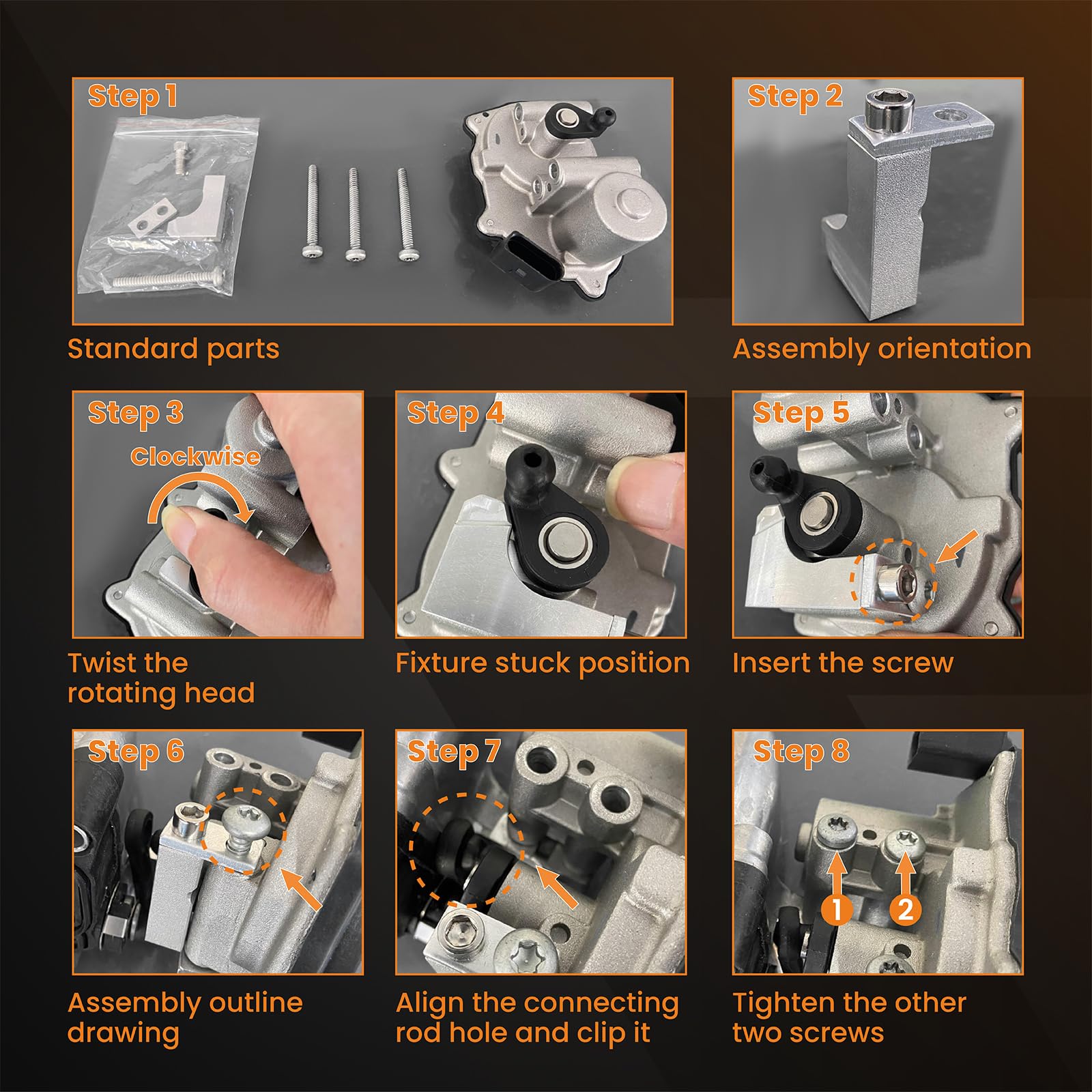 Step 1

Standard parts

Step 2

Assembly orientation

Step 3

Clockwise

Twist the rotating head

Step 4

Fixture stuck position

Step 5

Insert the screw

Step 6

Assembly outline drawing

Step 7

Align the connecting rod hole and clip it

Step 8

1

2

Tighten the other two screws