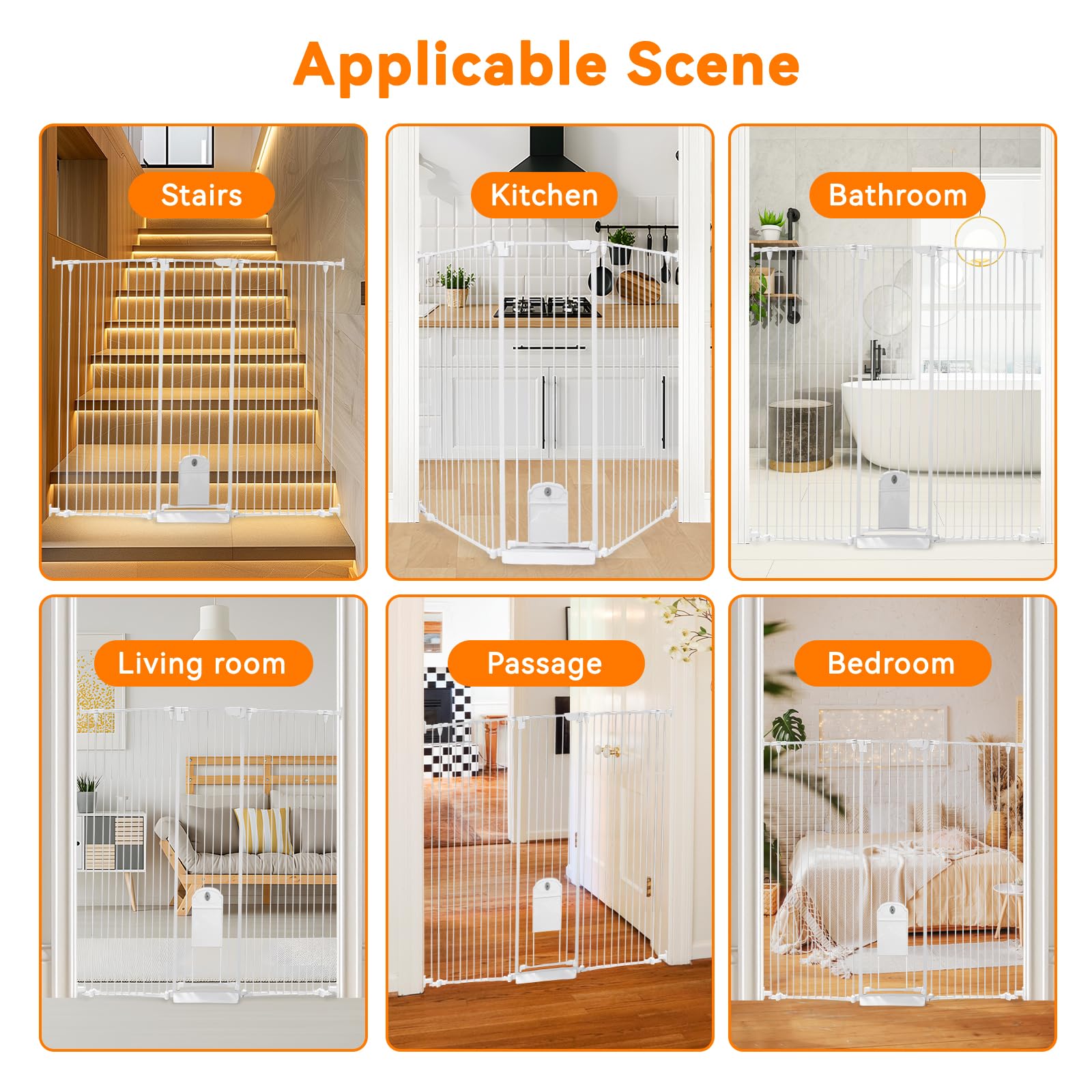 Applicable Scene

Stairs

Kitchen

Bathroom

Living room

Passage

Bedroom