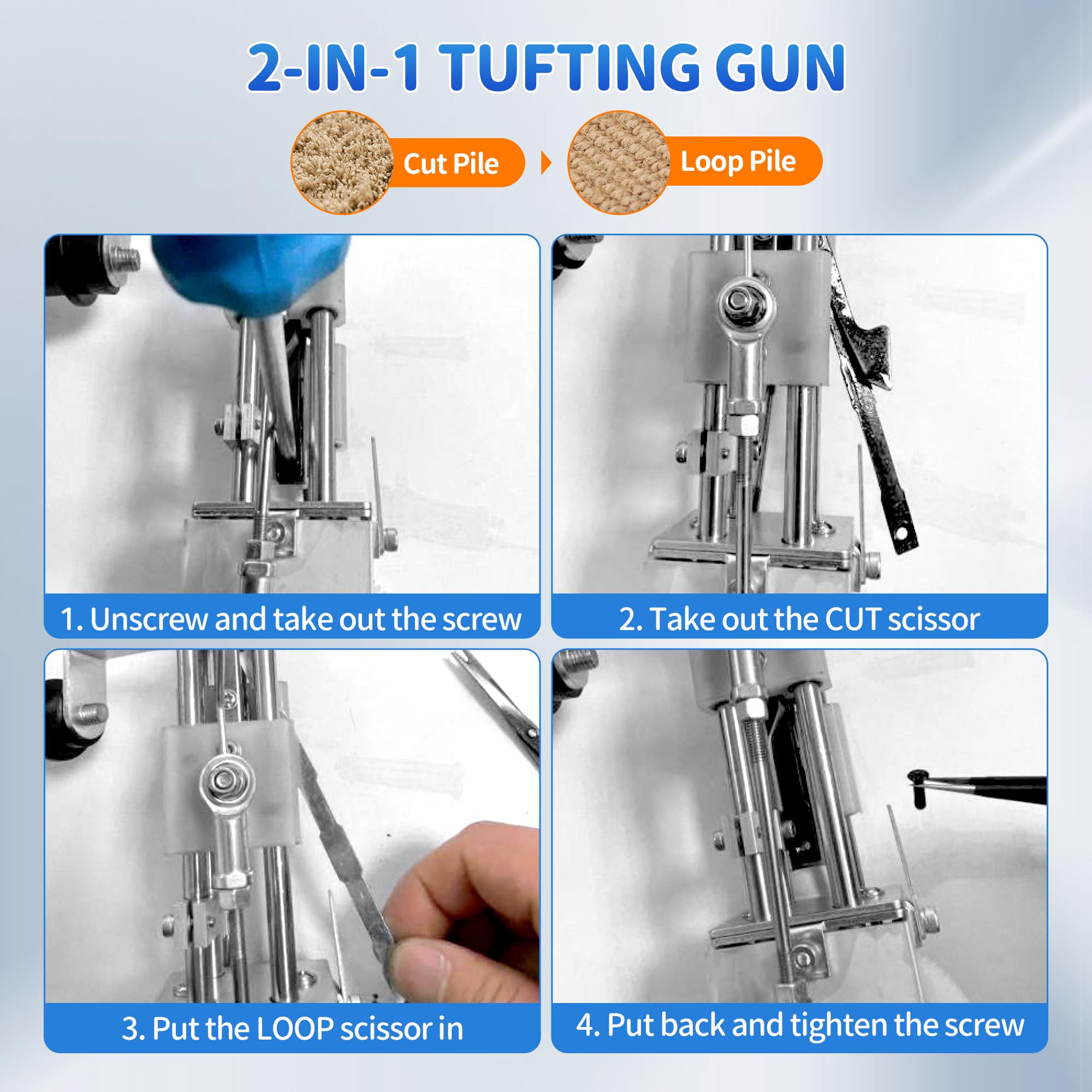 2-IN-1 TUFTING GUN

Cut Pile

Loop Pile

1. Unscrew and take out the screw

2. Take out the CUT scissor

3. Put the LOOP scissor in

4. Put back and tighten the screw