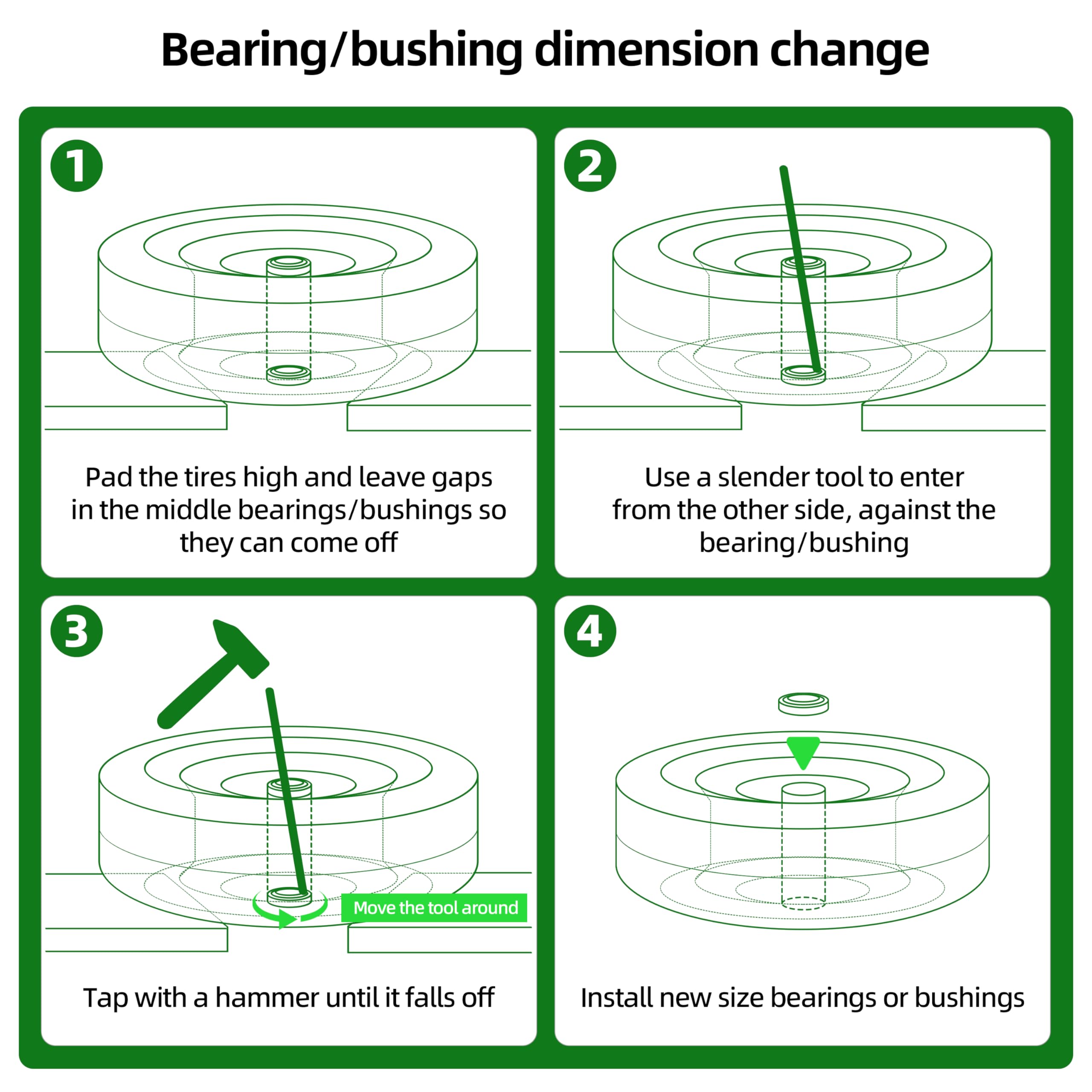 Bearing/bushing dimension change

1

Pad the tires high and leave gaps in the middle bearings/bushings so they can come off

2

Use a slender tool to enter from the other side, against the bearing/bushing

3

Move the tool around

Tap with a hammer until it falls off

4

Install new size bearings or bushings