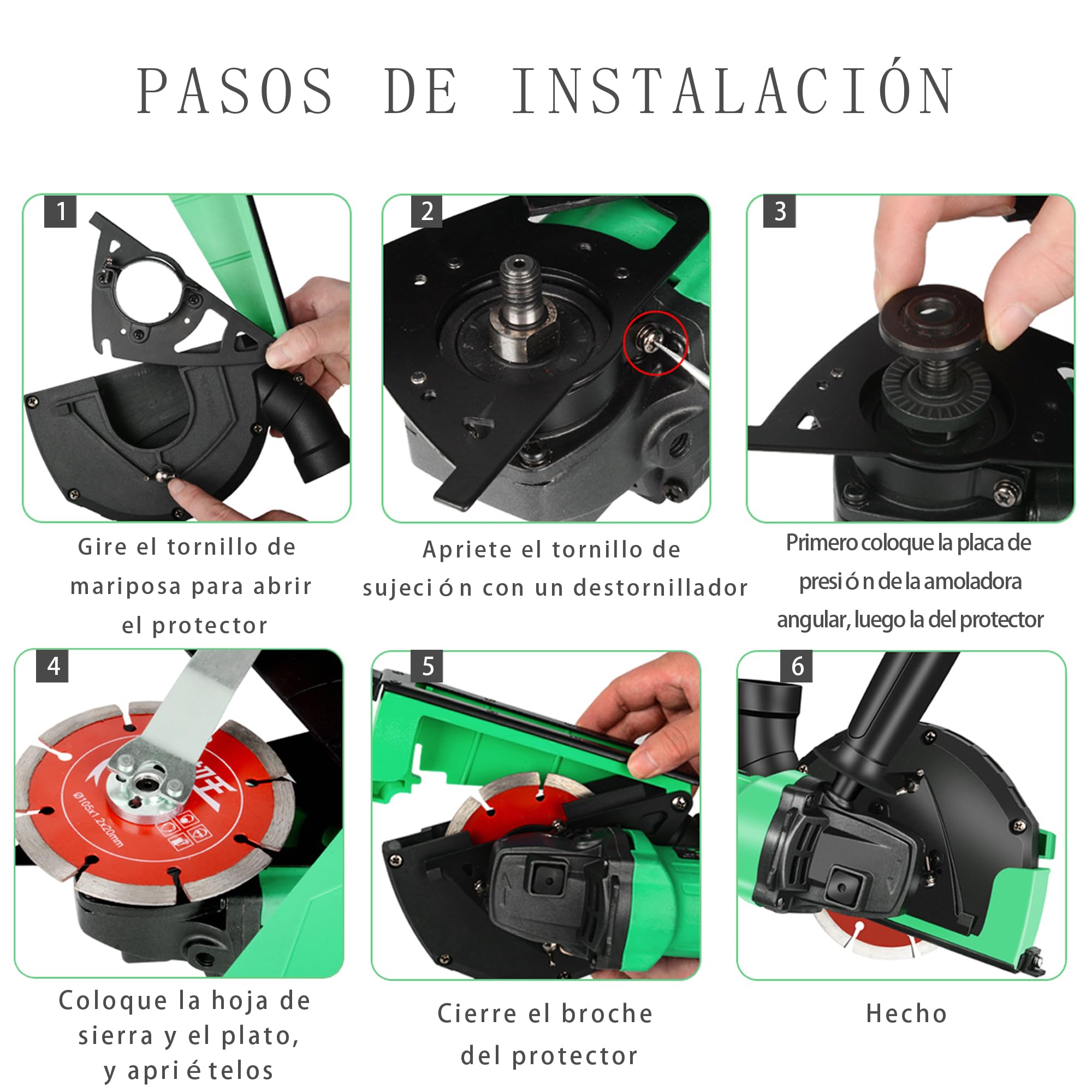 PASOS DE INSTALACIÓN

1

Gire el tornillo de mariposa para abrir el protector

2

Apriete el tornillo de sujeción con un destornillador

3

Primero coloque la placa de presión de la amoladora angular, luego la del protector

4

Ø105x1.2x20mm

Coloque la hoja de sierra y el plato, y apriételos

5

Cierre el broche del protector

6

Hecho