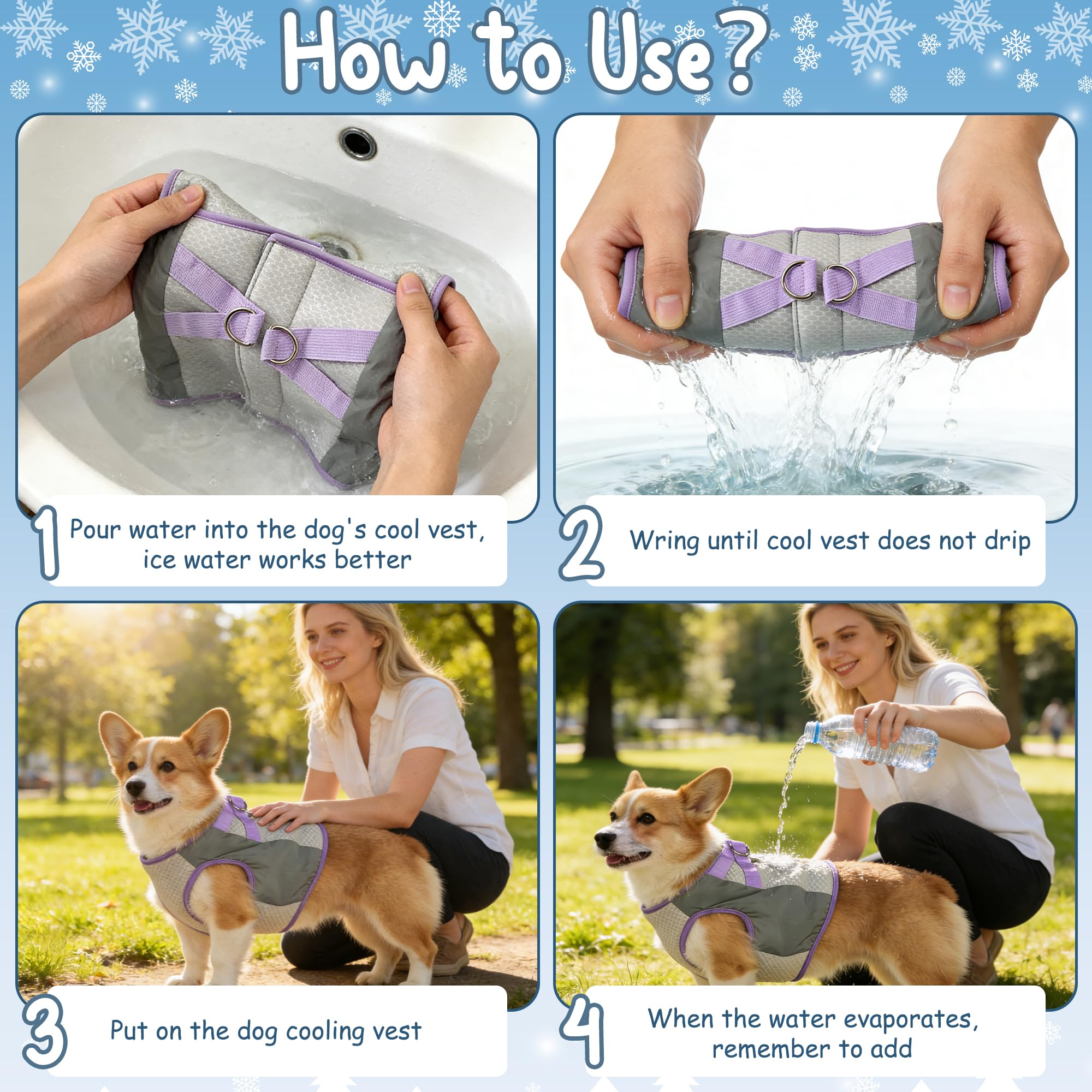 How to Use?

1 Pour water into the dog's cool vest, ice water works better

2 Wring until cool vest does not drip

3 Put on the dog cooling vest

4 When the water evaporates, remember to add