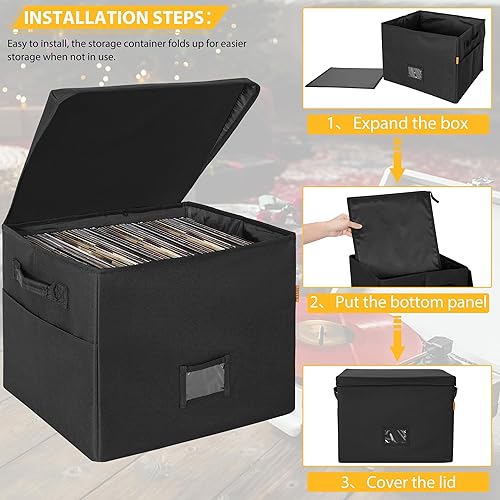 INSTALLATION STEPS:

Easy to install, the storage container folds up for easier storage when not in use.

1、Expand the box

2、Put the bottom panel

3、Cover the lid