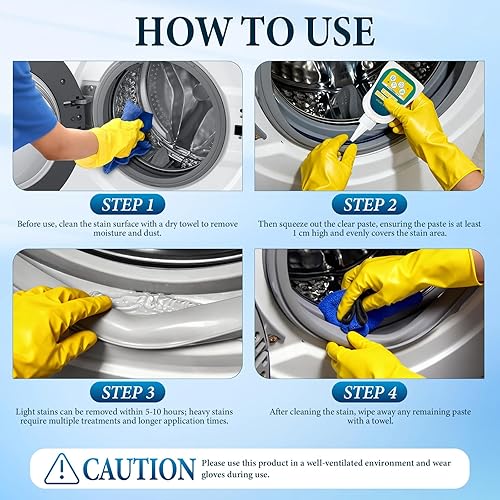 HOW TO USE

STEP 1

Before use, clean the stain surface with a dry towel to remove moisture and dust.

STEP 2

Then squeeze out the clear paste, ensuring the paste is at least 1 cm high and evenly covers the stain area.

STEP 3

Light stains can be removed within 5-10 hours; heavy stains require multiple treatments and longer application times.

STEP 4

After cleaning the stain, wipe away any remaining paste with a towel.

CAUTION Please use this product in a well-ventilated environment and wear gloves during use.