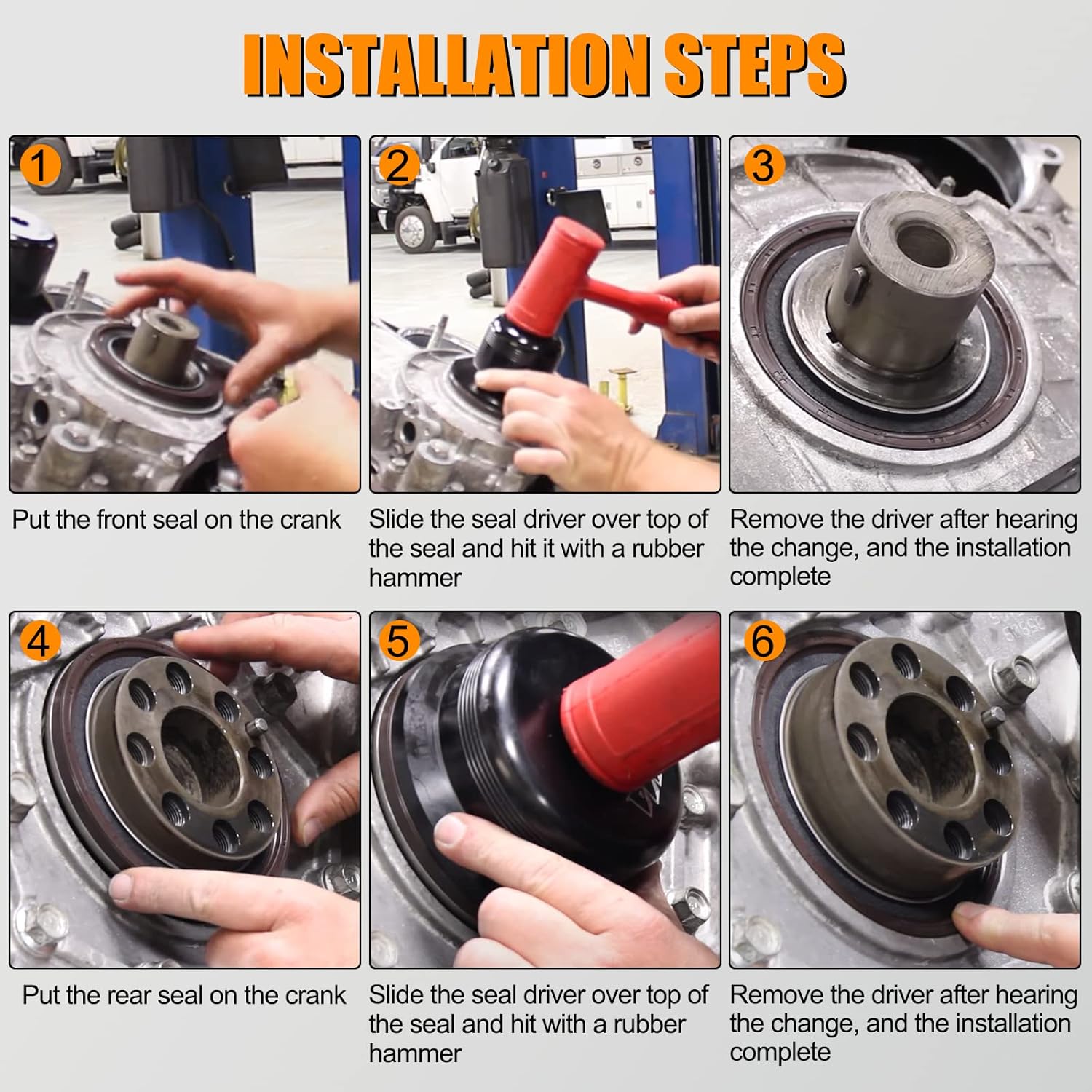 INSTALLATION STEPS

1

Put the front seal on the crank

2

Slide the seal driver over top of the seal and hit it with a rubber hammer

3

Remove the driver after hearing the change, and the installation complete

4

Put the rear seal on the crank

5

Slide the seal driver over top of the seal and hit with a rubber hammer

6

Remove the driver after hearing the change, and the installation complete