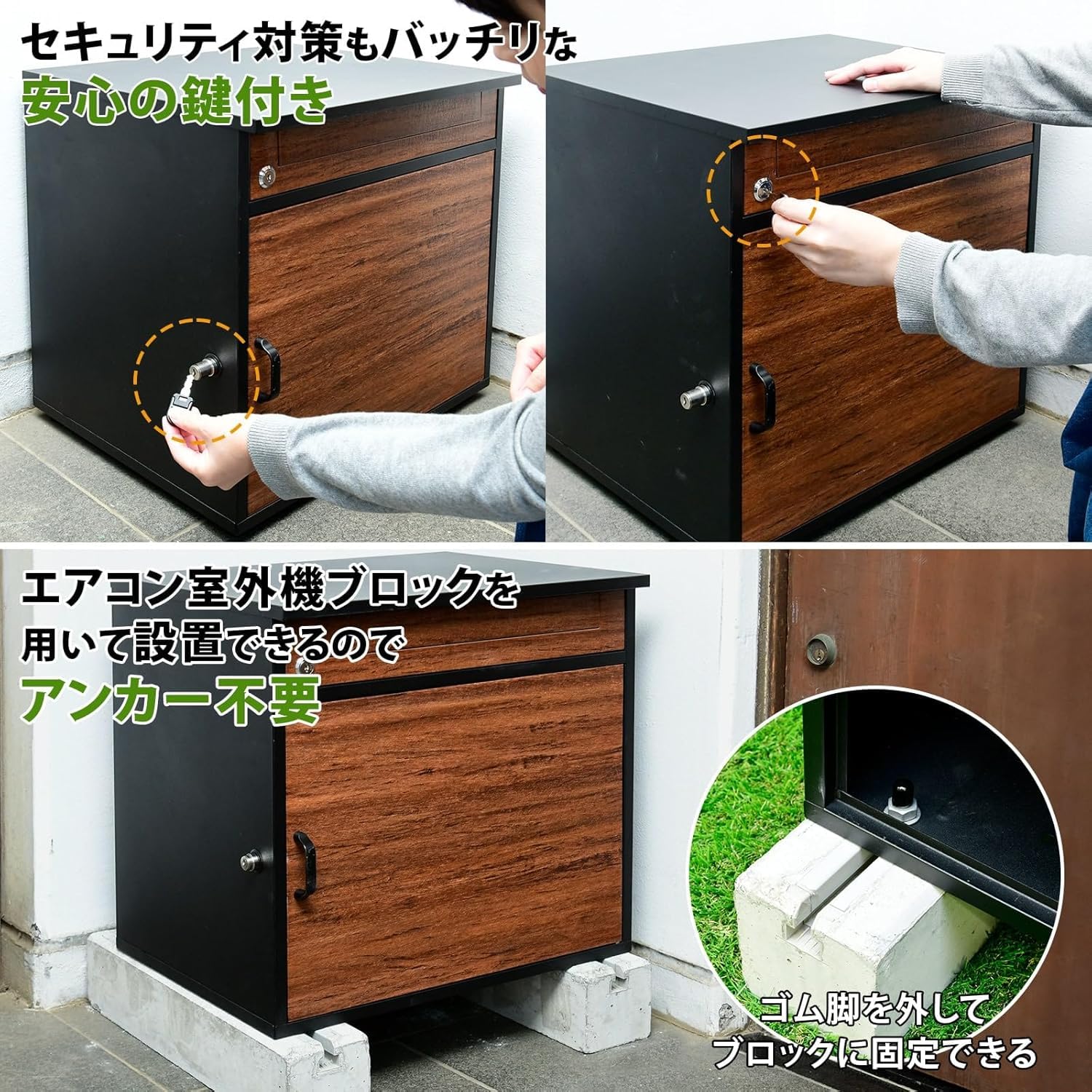 セキュリティ対策もバッチリな
安心の鍵付き

エアコン室外機ブロックを
用いて設置できるので
アンカー不要

ゴム脚を外して
ブロックに固定できる