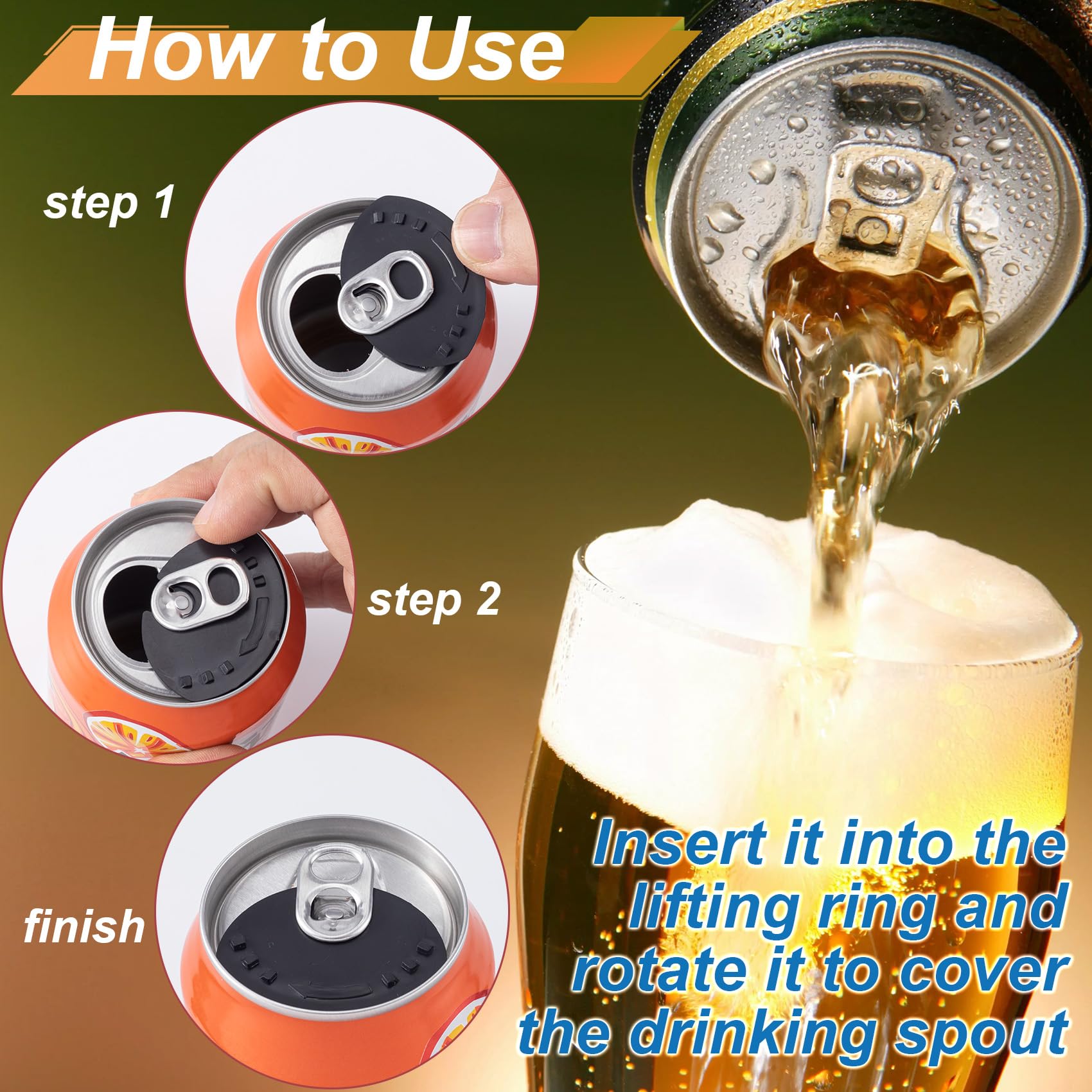 How to Use

step 1

step 2

finish

Insert it into the lifting ring and rotate it to cover the drinking spout