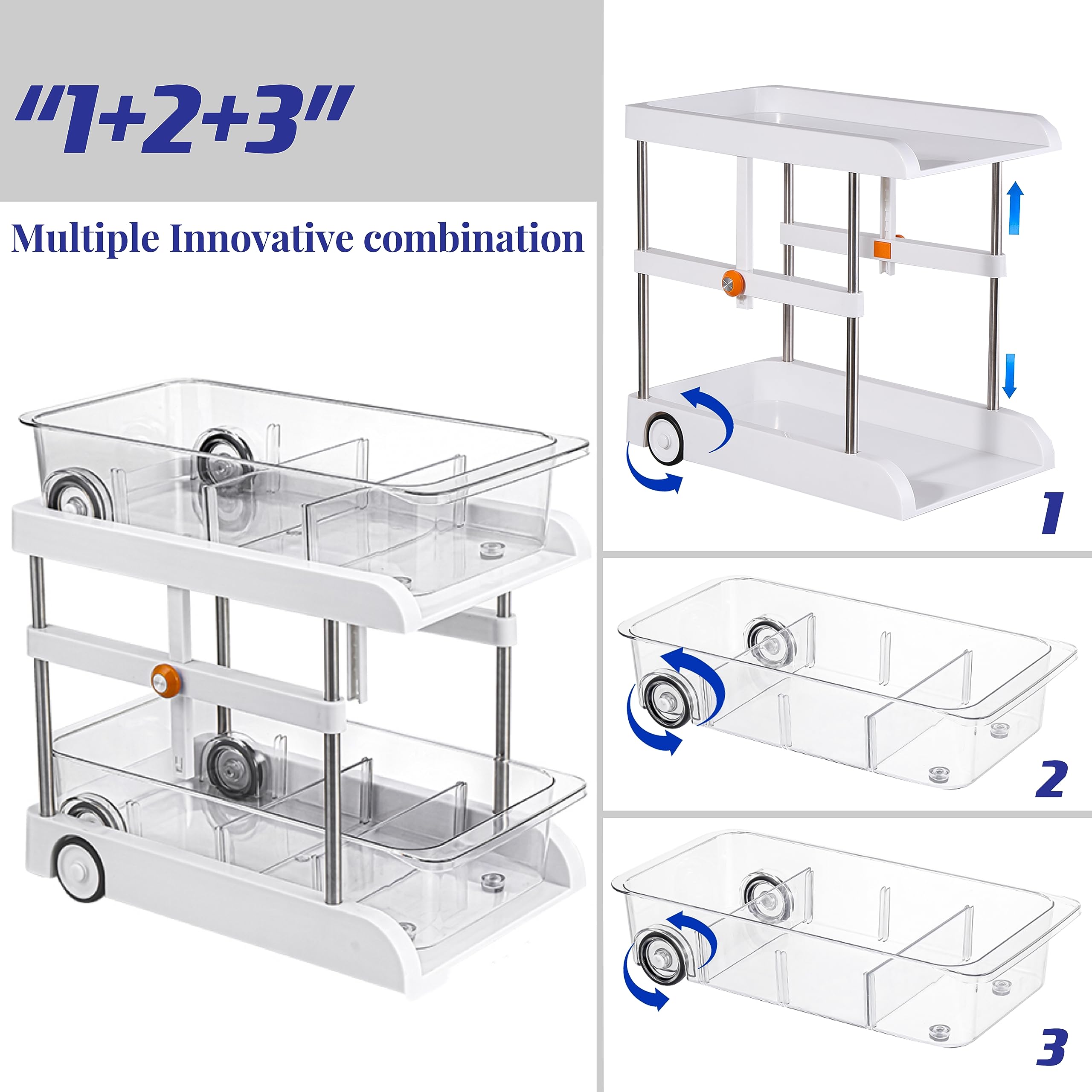 "1+2+3"

Multiple Innovative combination

1

2

3